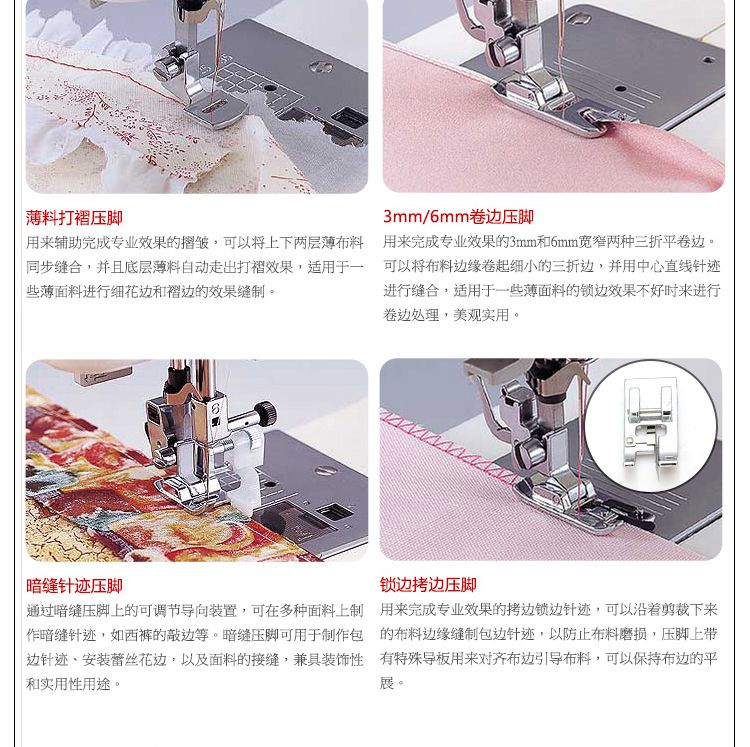 薄料打褶压脚

用来辅助完成专业效果的摺皱，可以将上下两层薄布料同步缝合，并且底层薄料自动走出打褶效果，适用于一些薄面料进行细花边和褶边的效果缝制。

3mm/6mm卷边压脚

用来完成专业效果的3mm和6mm宽窄两种三折平卷边。可以将布料边缘卷起细小的三折边，并用中心直线针迹进行缝合，适用于一些薄面料的锁边效果不好时来进行卷边处理，美观实用。

暗缝针迹压脚

通过暗缝压脚上的可调节导向装置，可在多种面料上制作暗缝针迹，如西裤的敲边等。暗缝压脚可用于制作包边针迹、安装蕾丝花边，以及面料的接缝，兼具装饰性和实用性用途。

锁边拷边压脚

用来完成专业效果的拷边锁边针迹，可以沿着剪裁下来的布料边缘缝制包边针迹，以防止布料磨损，压脚上带有特殊导板用来对齐布边引导布料，可以保持布边的平展。