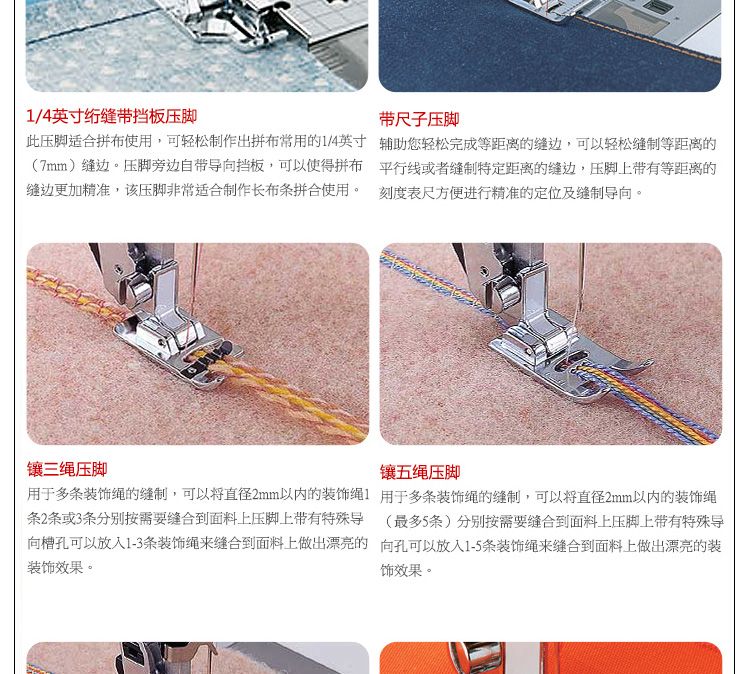 1/4英寸绗缝带挡板压脚

此压脚适合拼布使用，可轻松制作出拼布常用的1/4英寸（7mm）缝边。压脚旁边自带导向挡板，可以使得拼布缝边更加精准，该压脚非常适合制作长布条拼合使用。

带尺子压脚

辅助您轻松完成等距离的缝边，可以轻松缝制等距离的平行线或者缝制特定距离的缝边，压脚上带有等距离的刻度表尺方便进行精准的定位及缝制导向。

镶三绳压脚

用于多条装饰绳的缝制，可以将直径2mm以内的装饰绳1条2条或3条分别按需要缝合到面料上压脚上带有特殊导向槽孔可以放入1-3条装饰绳来缝合到面料上做出漂亮的装饰效果。

镶五绳压脚

用于多条装饰绳的缝制，可以将直径2mm以内的装饰绳（最多5条）分别按需要缝合到面料上压脚上带有特殊导向孔可以放入1-5条装饰绳来缝合到面料上做出漂亮的装饰效果。