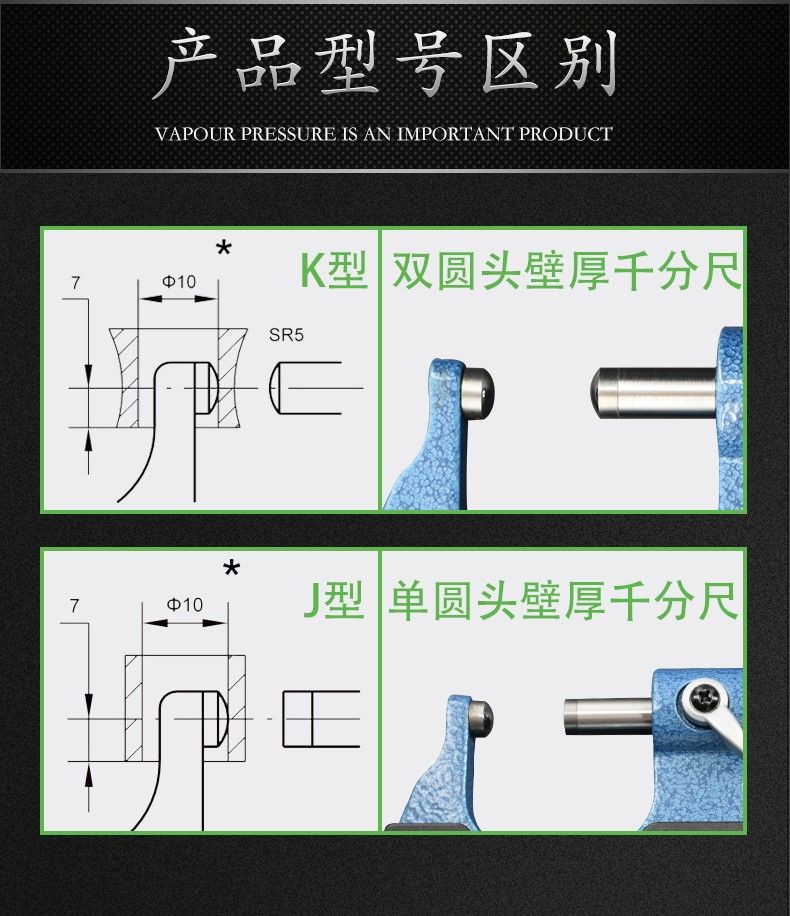 产品型号区别

VAPOUR PRESSURE IS AN IMPORTANT PRODUCT

*

7

Φ10

SR5

K型 双圆头壁厚千分尺

*

7

Φ10

J型 单圆头壁厚千分尺