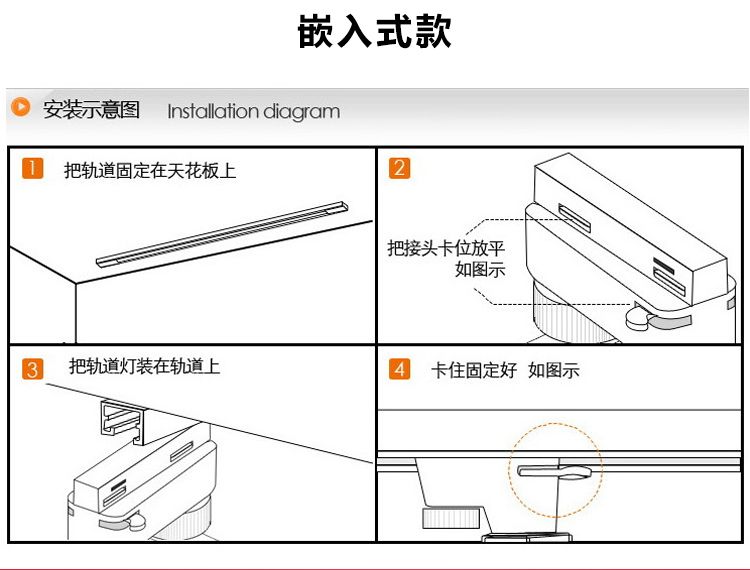 嵌入式款

安装示意图 Installation diagram

1 把轨道固定在天花板上

2 把接头卡位放平 如图示

3 把轨道灯装在轨道上

4 卡住固定好 如图示