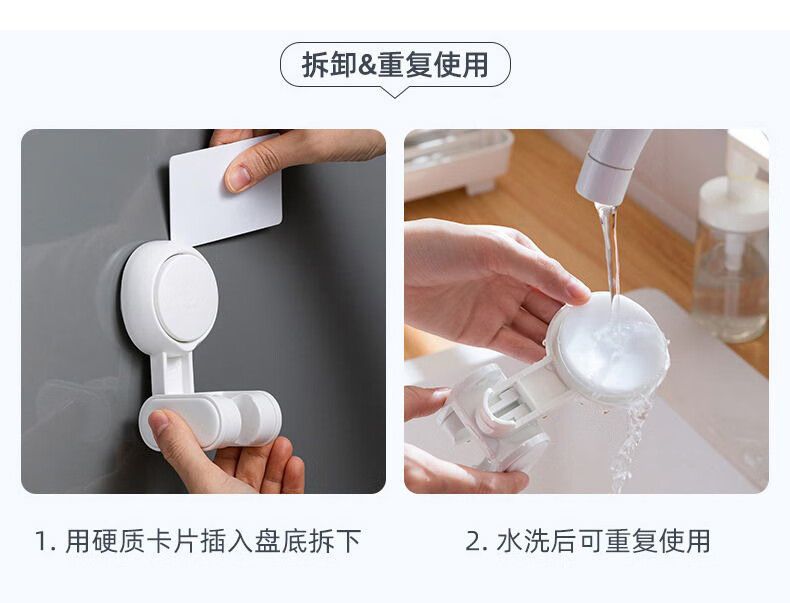 拆卸&重复使用

1. 用硬质卡片插入盘底拆下

2. 水洗后可重复使用