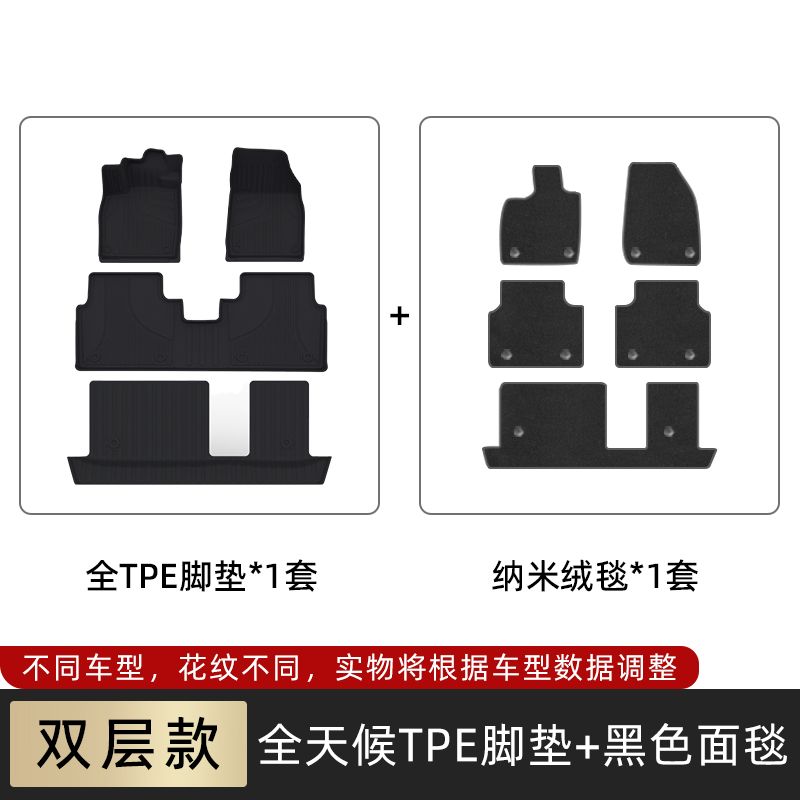 +

全TPE脚垫*1套

纳米绒毯*1套

不同车型，花纹不同，实物将根据车型数据调整

双层款

全天候TPE脚垫+黑色面毯