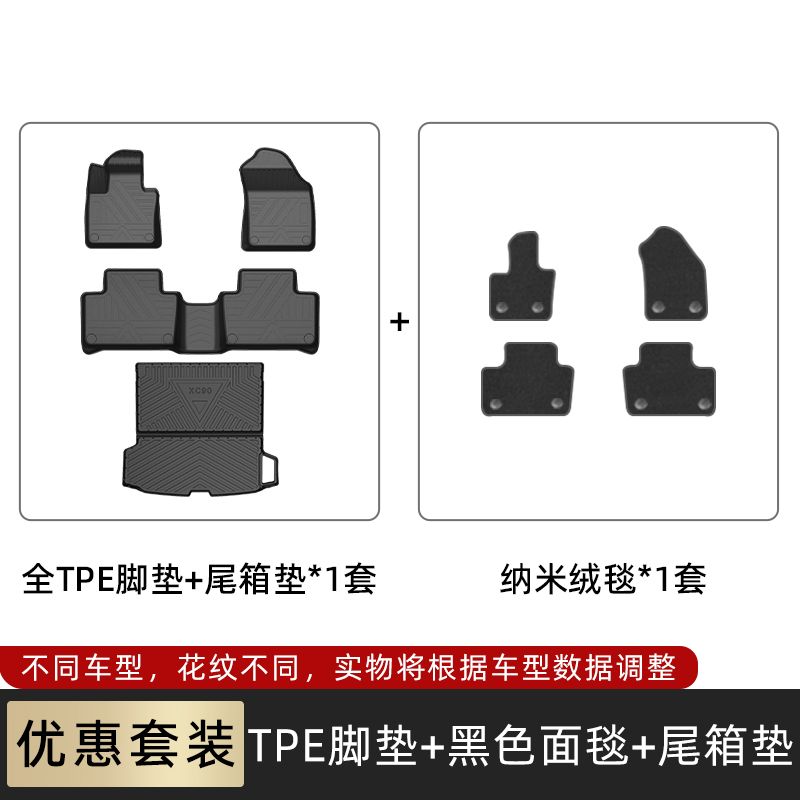 XC90

+

全TPE脚垫+尾箱垫*1套

纳米绒毯*1套

不同车型，花纹不同，实物将根据车型数据调整

优惠套装 TPE脚垫+黑色面毯+尾箱垫