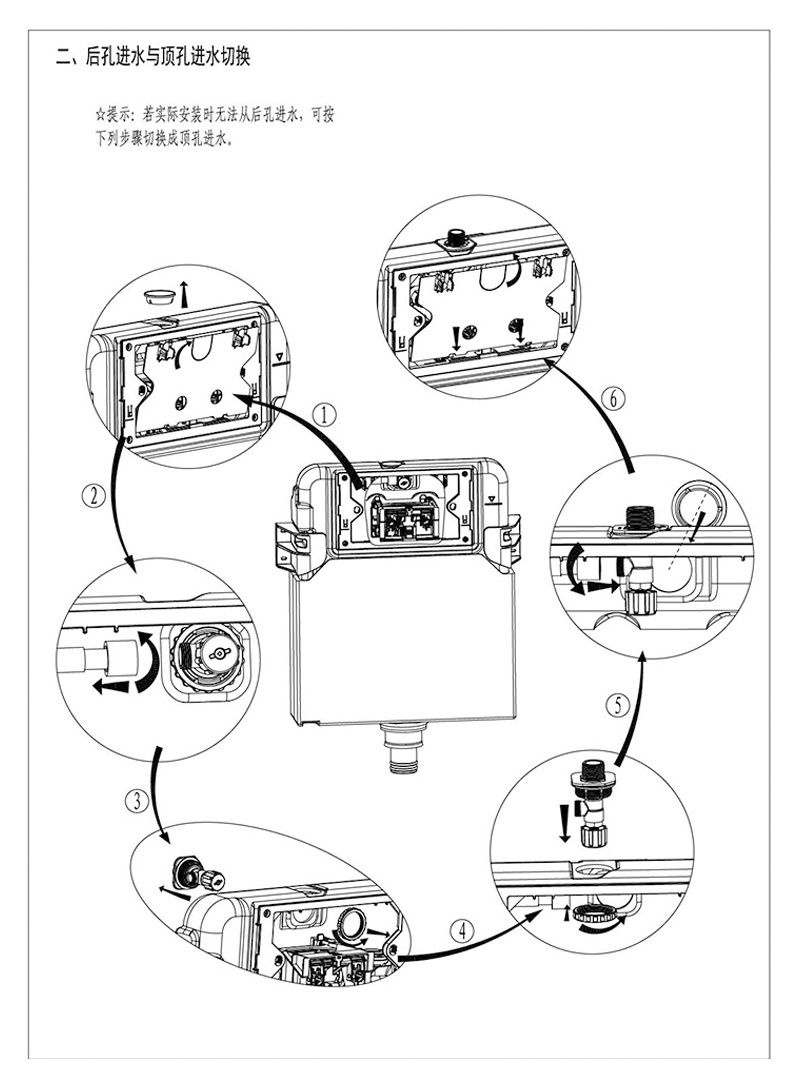 二、后孔进水与顶孔进水切换

☆提示：若实际安装时无法从后孔进水，可按下列步骤切换成顶孔进水。

①

②

③

④

⑤

⑥