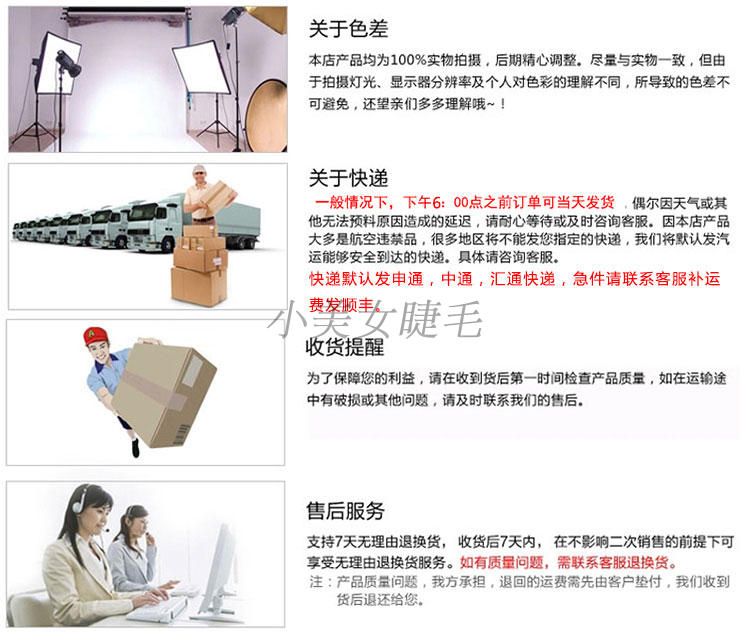 关于色差

本店产品均为100%实物拍摄，后期精心调整。尽量与实物一致，但由于拍摄灯光、显示器分辨率及个人对色彩的理解不同，所导致的色差不可避免，还望亲们多多理解哦~！

关于快递

一般情况下，下午6：00点之前订单可当天发货，偶尔因天气或其他无法预料原因造成的延迟，请耐心等待或及时咨询客服。因本店产品大多是航空违禁品，很多地区将不能发您指定的快递，我们将默认发汽运能够安全到达的快递。具体请咨询客服。

快递默认发申通，中通，汇通快递，急件请联系客服补运费发顺丰。

小美女睫毛

收货提醒

为了保障您的利益，请在收到货后第一时间检查产品质量，如在运输途中有破损或其他问题，请及时联系我们的售后。

售后服务

支持7天无理由退换货，收货后7天内，在不影响二次销售的前提下可享受无理由退换货服务。如有质量问题，需联系客服退换货。

注：产品质量问题，我方承担，退回的运费需先由客户垫付，我们收到货后退还给您。