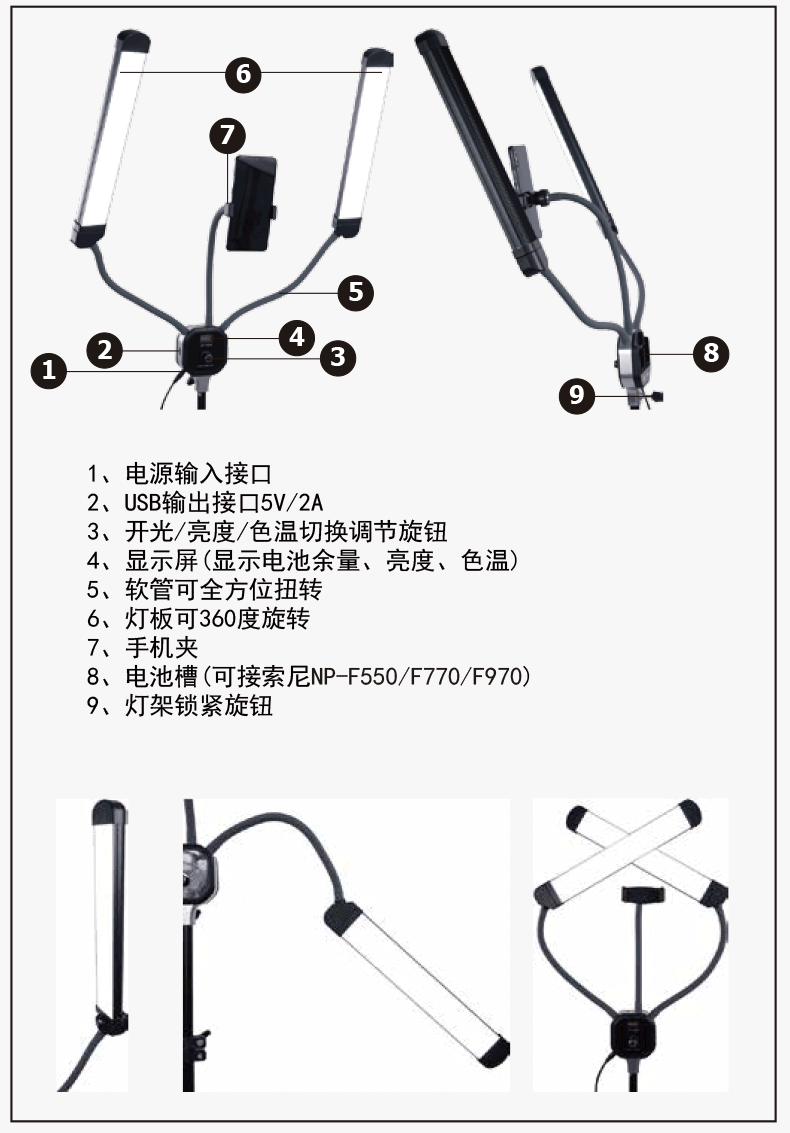 6
7
5
2
4
3
1
8
9

1、电源输入接口
2、USB输出接口5V/2A
3、开光/亮度/色温切换调节旋钮
4、显示屏(显示电池余量、亮度、色温)
5、软管可全方位扭转
6、灯板可360度旋转
7、手机夹
8、电池槽(可接索尼NP-F550/F770/F970)
9、灯架锁紧旋钮