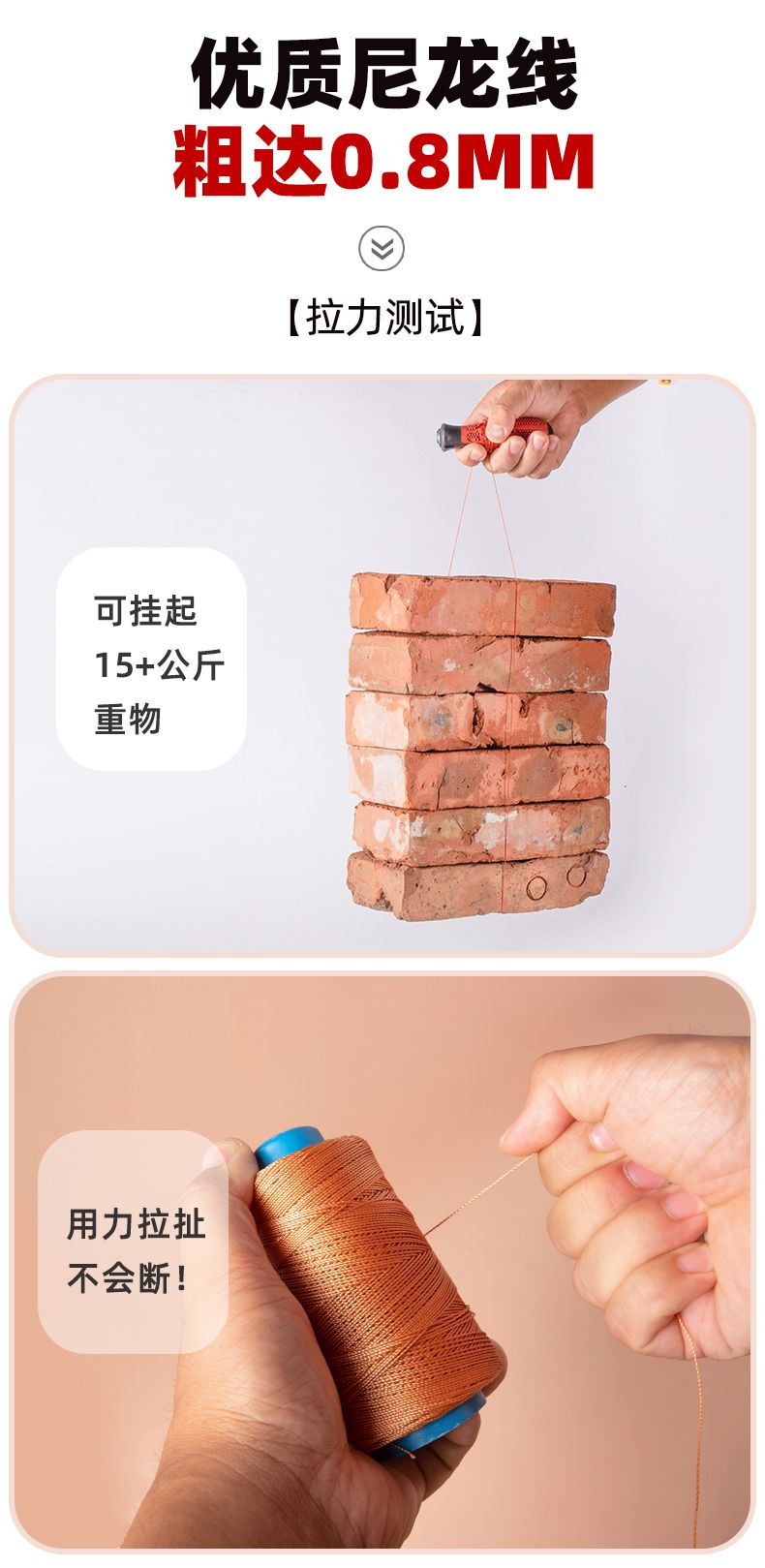 优质尼龙线
粗达0.8MM

【拉力测试】

可挂起
15+公斤
重物

用力拉扯
不会断！