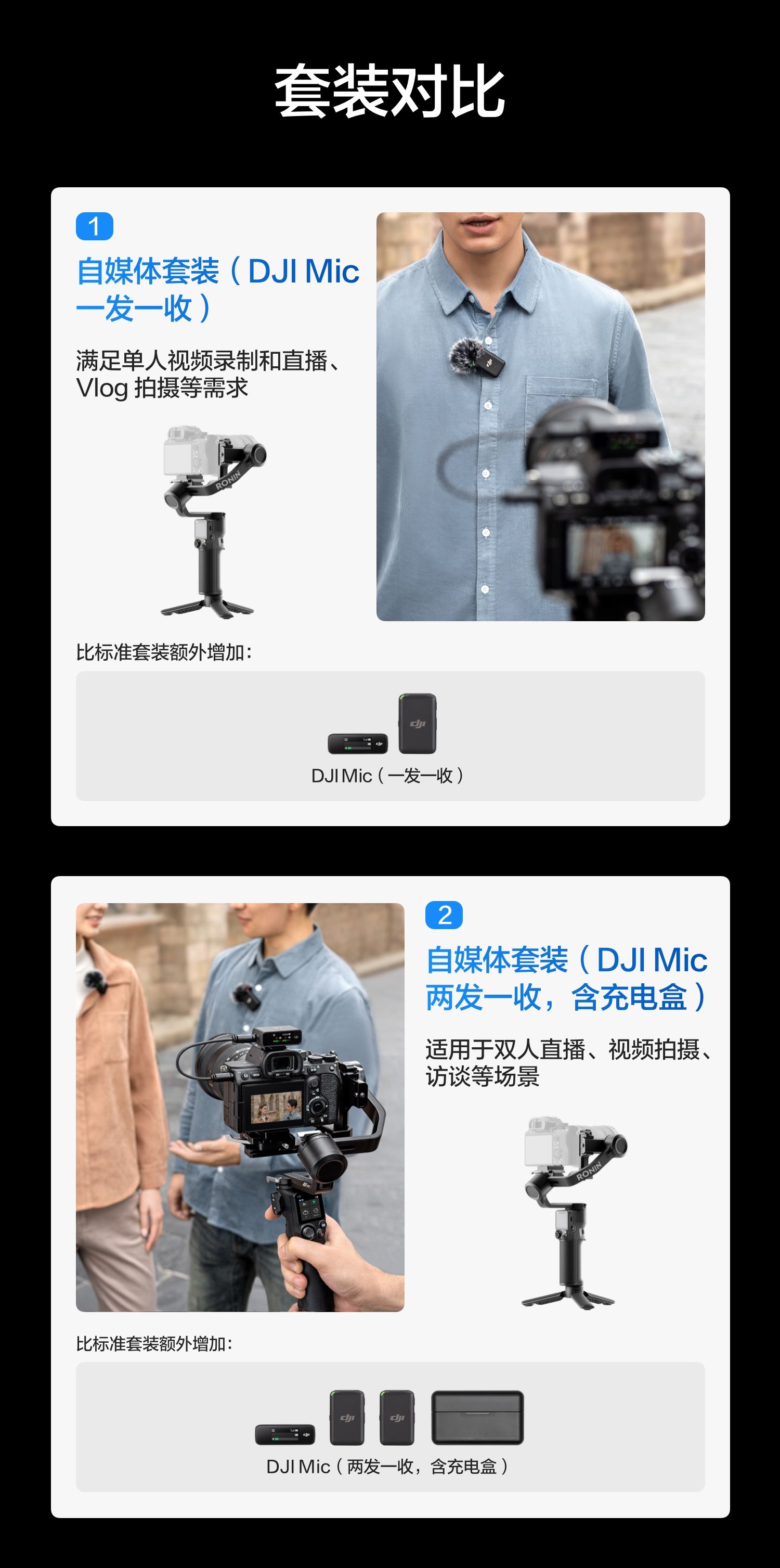 套装对比

1

自媒体套装（DJI Mic 一发一收）

满足单人视频录制和直播、Vlog 拍摄等需求

RONIN

比标准套装额外增加：

DJI Mic（一发一收）

2

自媒体套装（DJI Mic 两发一收，含充电盒）

适用于双人直播、视频拍摄、访谈等场景

RONIN

比标准套装额外增加：

DJI Mic（两发一收，含充电盒）