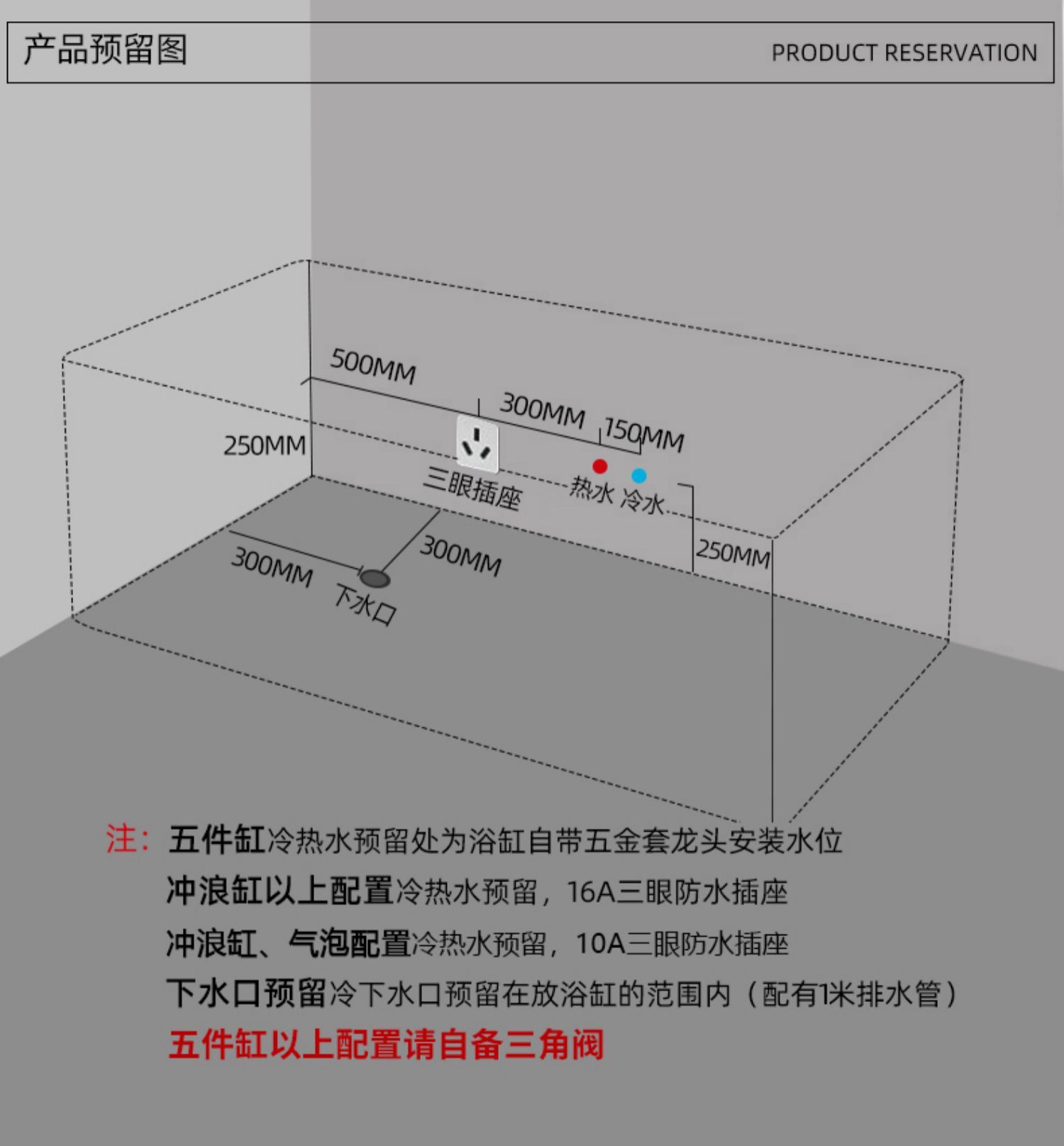 产品预留图

PRODUCT RESERVATION

500MM

300MM

150MM

250MM

三眼插座

热水 冷水

250MM

300MM

300MM

下水口

注：五件缸冷热水预留处为浴缸自带五金套龙头安装水位

冲浪缸以上配置冷热水预留，16A三眼防水插座

冲浪缸、气泡配置冷热水预留，10A三眼防水插座

下水口预留冷下水口预留在放浴缸的范围内（配有1米排水管）

五件缸以上配置请自备三角阀