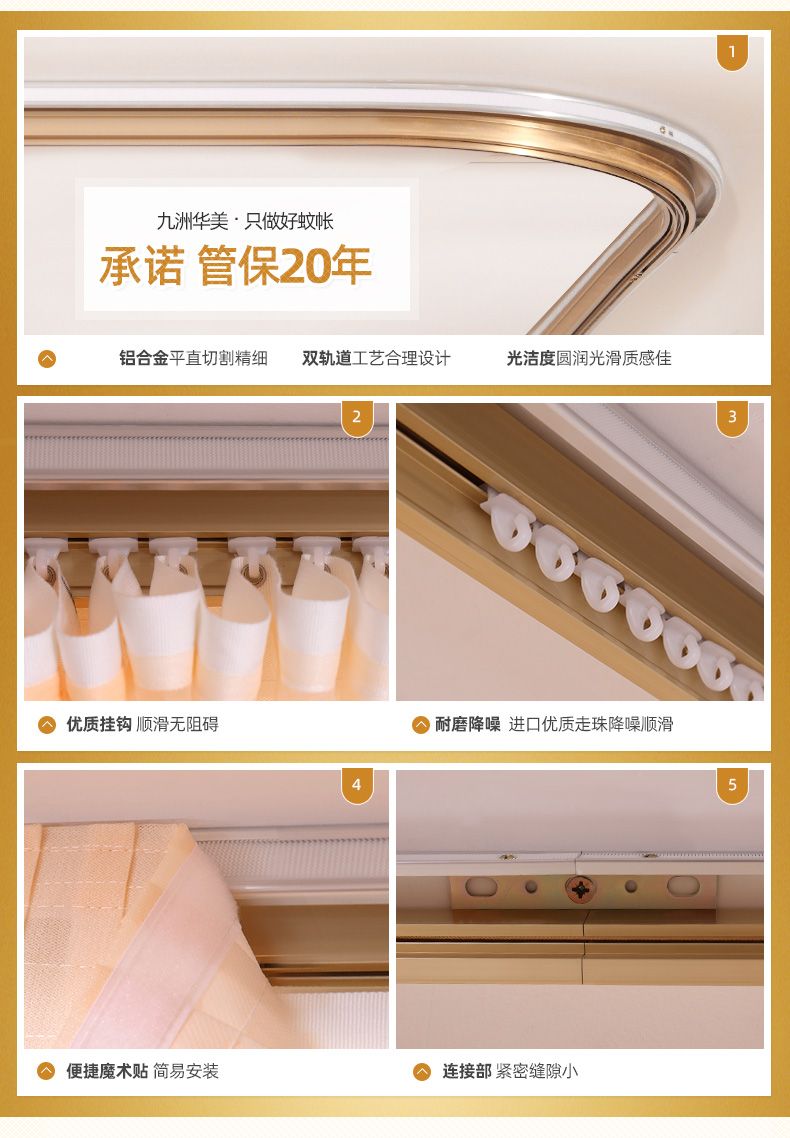 1

九洲华美 · 只做好蚊帐

承诺 管保20年

铝合金平直切割精细 双轨道工艺合理设计 光洁度圆润光滑质感佳

2

优质挂钩 顺滑无阻碍

3

耐磨降噪 进口优质走珠降噪顺滑

4

便捷魔术贴 简易安装

5

连接部 紧密缝隙小