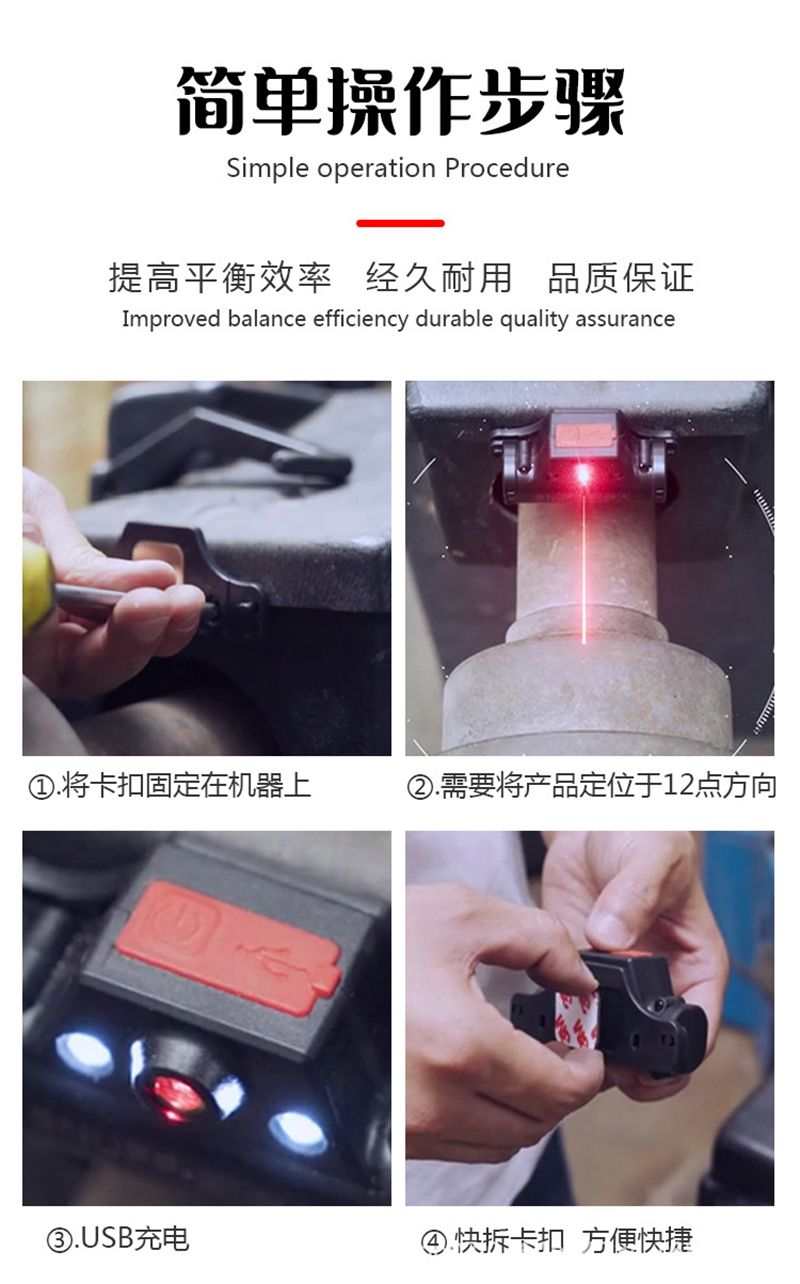 简单操作步骤

Simple operation Procedure

提高平衡效率 经久耐用 品质保证

Improved balance efficiency durable quality assurance

①.将卡扣固定在机器上

②.需要将产品定位于12点方向

③.USB充电

④.快拆卡扣 方便快捷