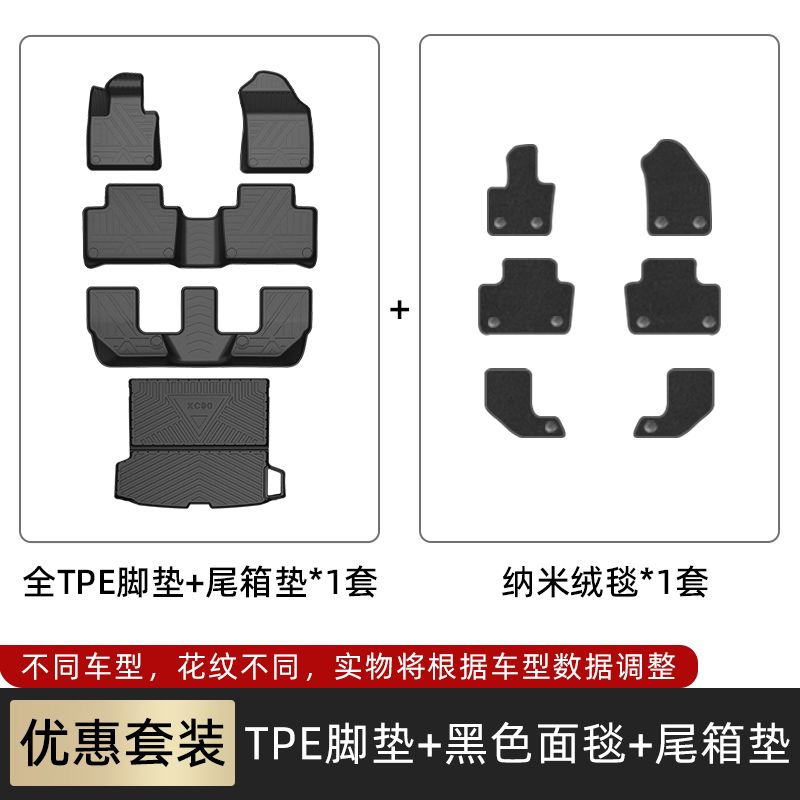 XC90

+

全TPE脚垫+尾箱垫*1套

纳米绒毯*1套

不同车型，花纹不同，实物将根据车型数据调整

优惠套装 TPE脚垫+黑色面毯+尾箱垫