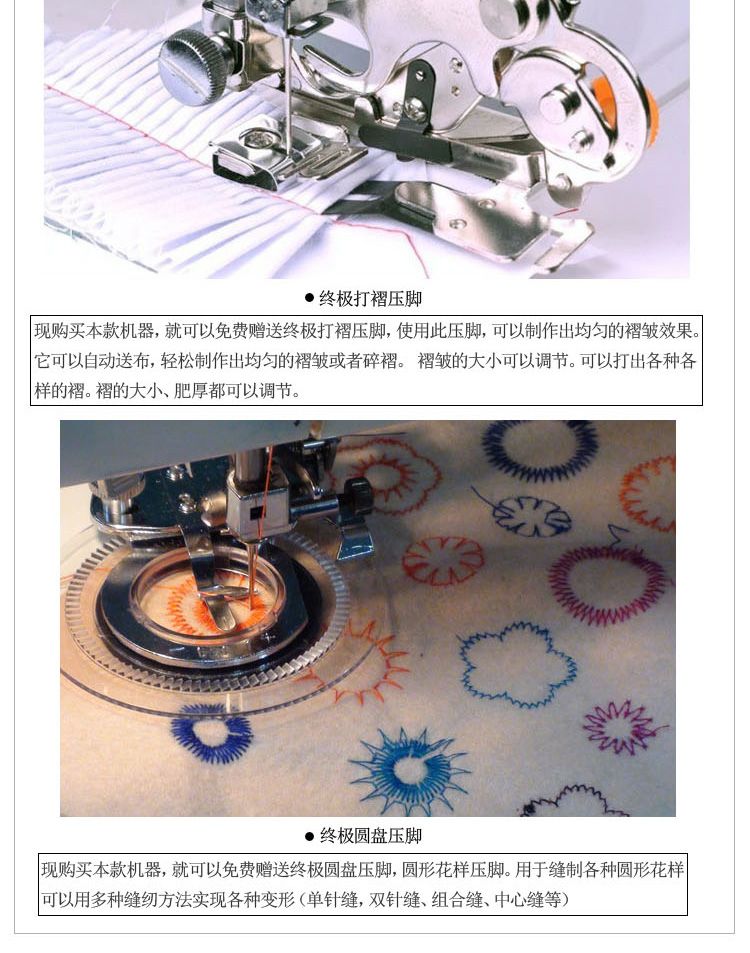 ● 终极打褶压脚

现购买本款机器，就可以免费赠送终极打褶压脚，使用此压脚，可以制作出均匀的褶皱效果。它可以自动送布，轻松制作出均匀的褶皱或者碎褶。 褶皱的大小可以调节。可以打出各种各样的褶。褶的大小、肥厚都可以调节。

● 终极圆盘压脚

现购买本款机器，就可以免费赠送终极圆盘压脚，圆形花样压脚。用于缝制各种圆形花样可以用多种缝纫方法实现各种变形（单针缝，双针缝、组合缝、中心缝等）