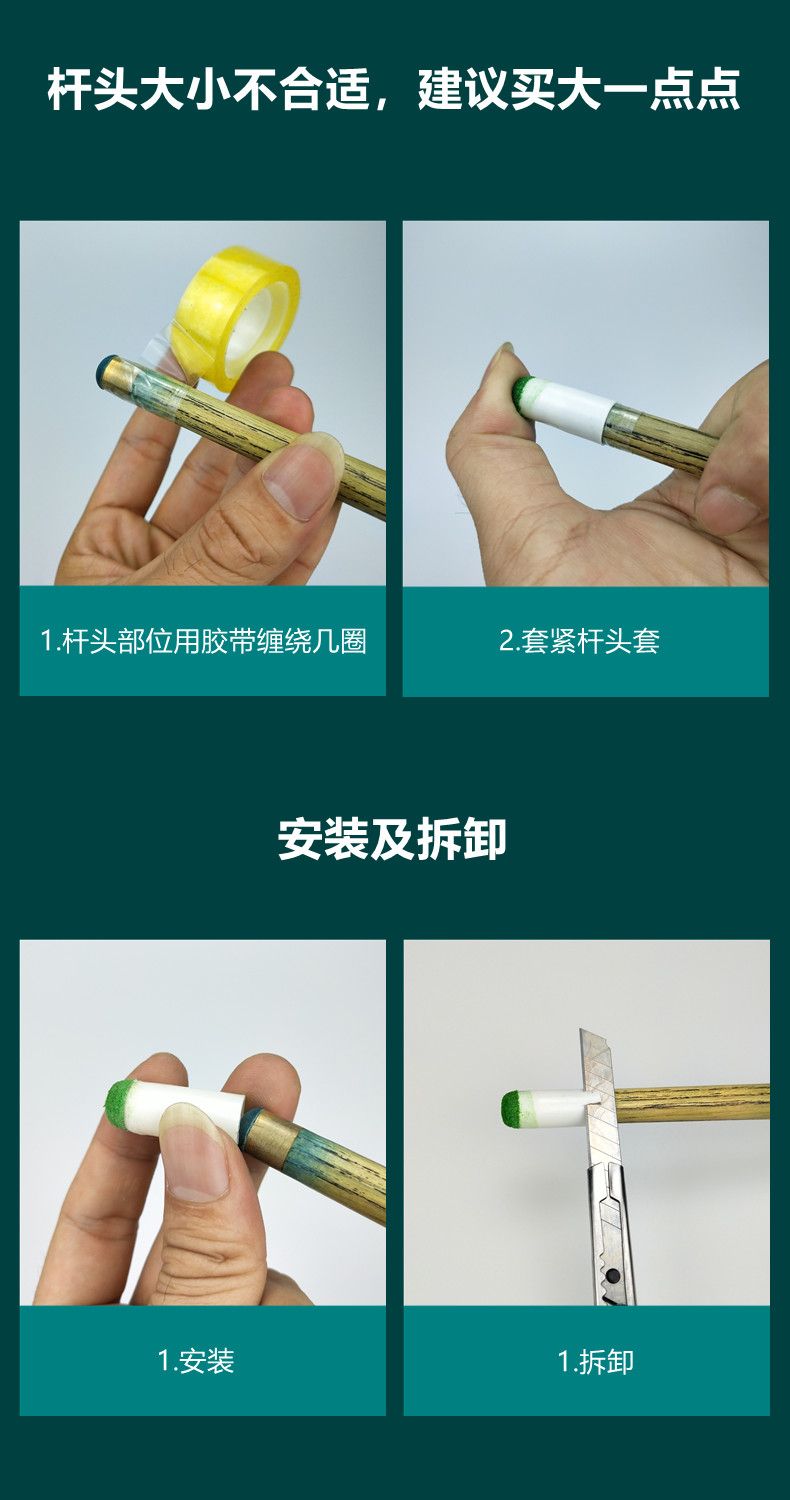 杆头大小不合适，建议买大一点点

1.杆头部位用胶带缠绕几圈

2.套紧杆头套

安装及拆卸

1.安装

1.拆卸