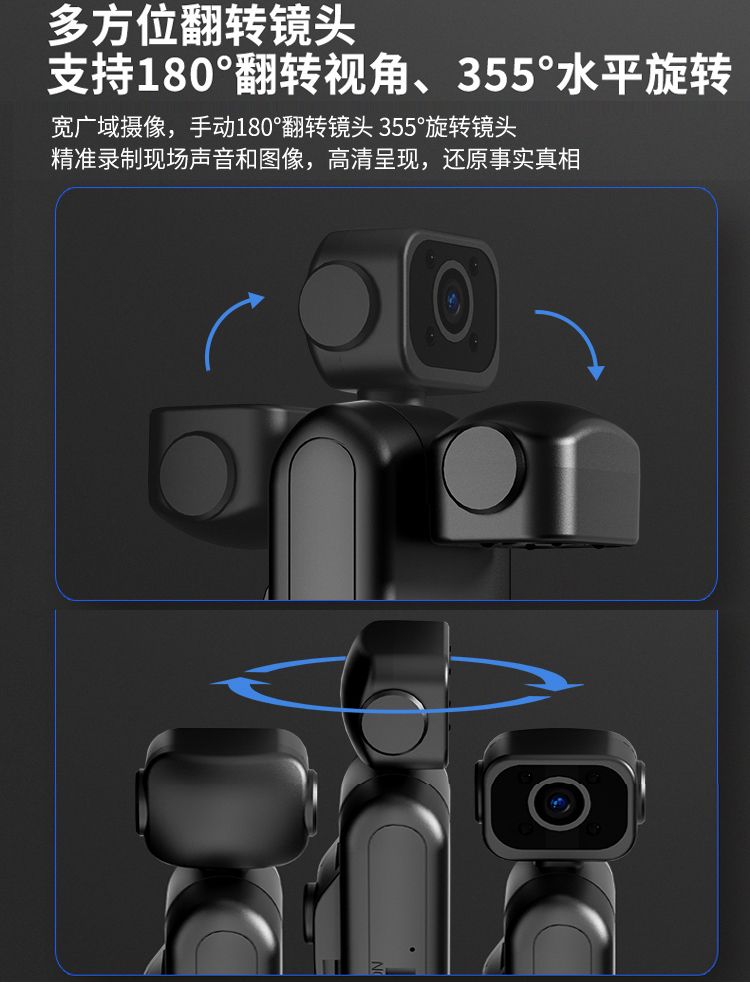 多方位翻转镜头
支持180°翻转视角、355°水平旋转

宽广域摄像，手动180°翻转镜头 355°旋转镜头
精准录制现场声音和图像，高清呈现，还原事实真相