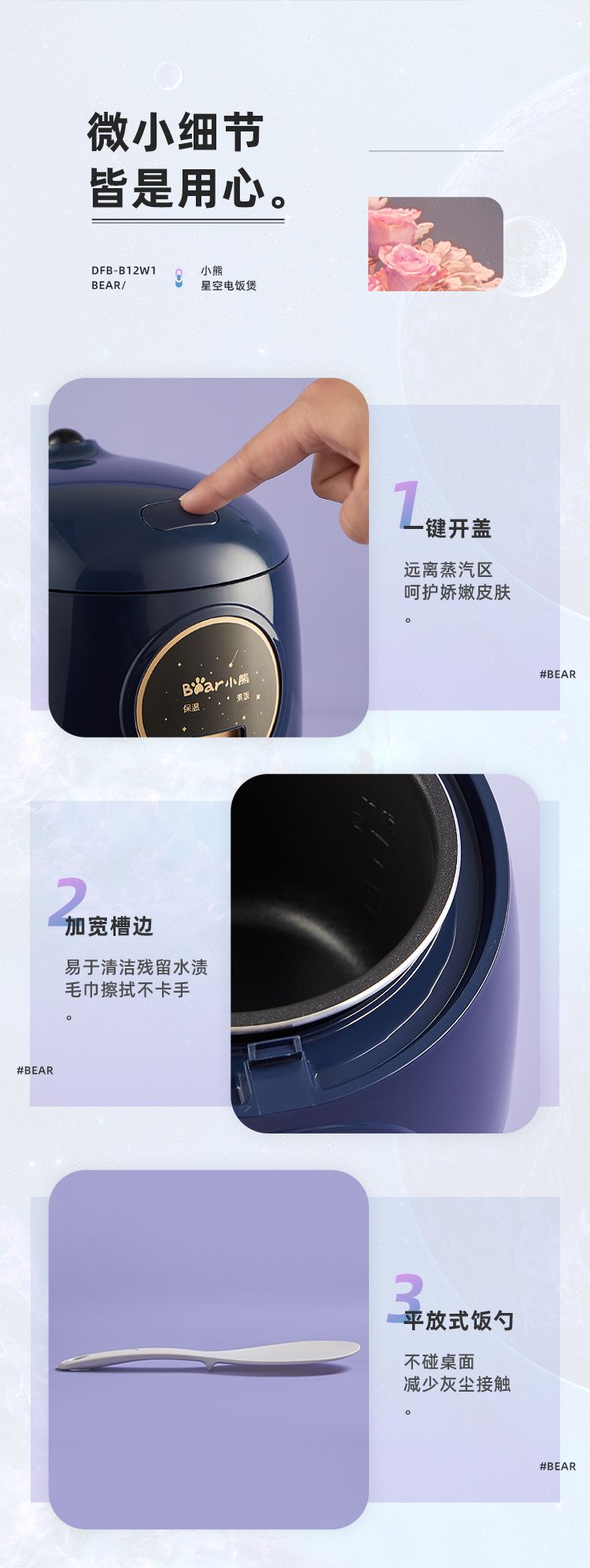 微小细节
皆是用心。

DFB-B12W1
BEAR/

小熊
星空电饭煲

Bear小熊
保温 煮饭

1
一键开盖

远离蒸汽区
呵护娇嫩皮肤
。

#BEAR

2
加宽槽边

易于清洁残留水渍
毛巾擦拭不卡手
。

#BEAR

3
平放式饭勺

不碰桌面
减少灰尘接触
。

#BEAR