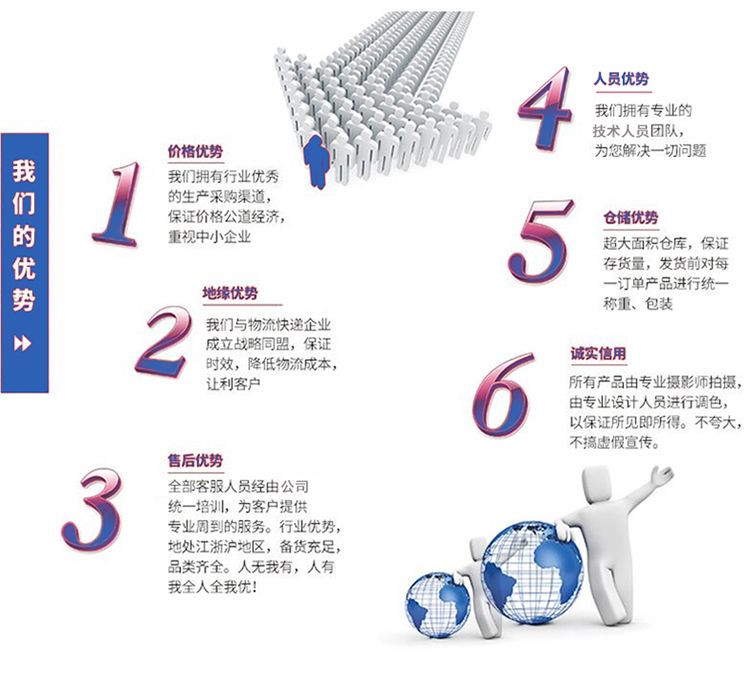 我们的优势

1
价格优势
我们拥有行业优秀的生产采购渠道，保证价格公道经济，重视中小企业

2
地缘优势
我们与物流快递企业成立战略同盟，保证时效，降低物流成本，让利客户

3
售后优势
全部客服人员经由公司统一培训，为客户提供专业周到的服务。行业优势，地处江浙沪地区，备货充足，品类齐全。人无我有，人有我全人全我优！

4
人员优势
我们拥有专业的技术人员团队，为您解决一切问题

5
仓储优势
超大面积仓库，保证存货量，发货前对每一订单产品进行统一称重、包装

6
诚实信用
所有产品由专业摄影师拍摄，由专业设计人员进行调色，以保证所见即所得。不夸大，不搞虚假宣传。