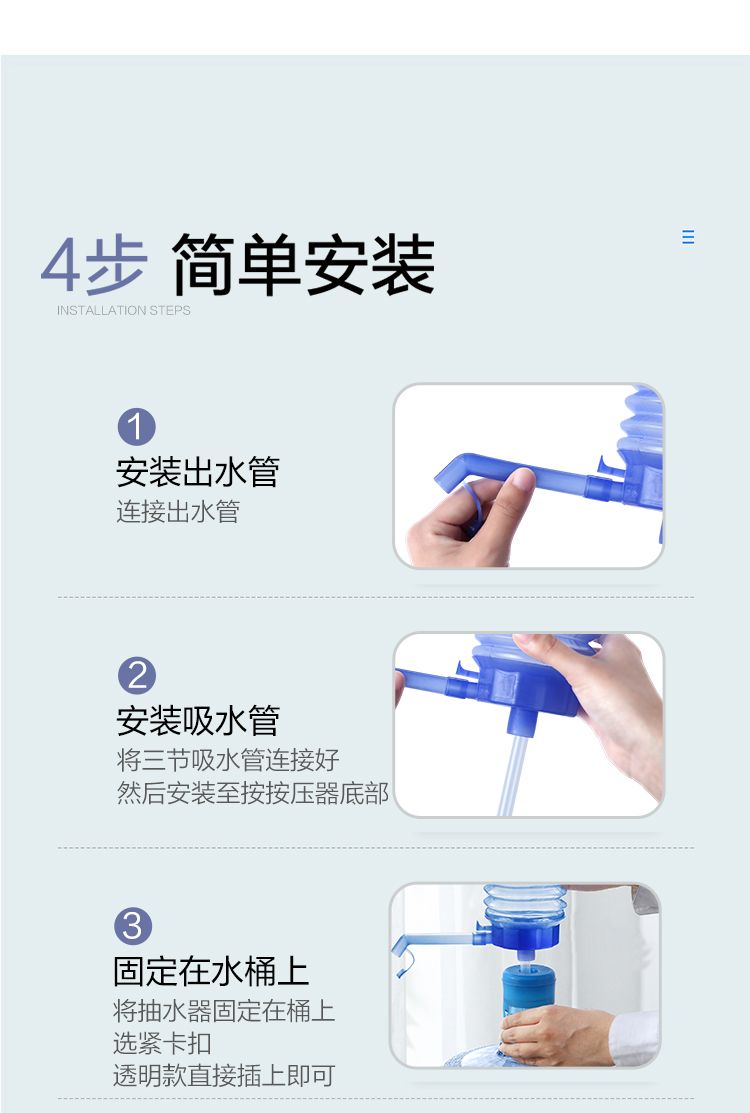 4步 简单安装
INSTALLATION STEPS

1
安装出水管
连接出水管

2
安装吸水管
将三节吸水管连接好
然后安装至按按压器底部

3
固定在水桶上
将抽水器固定在桶上
选紧卡扣
透明款直接插上即可