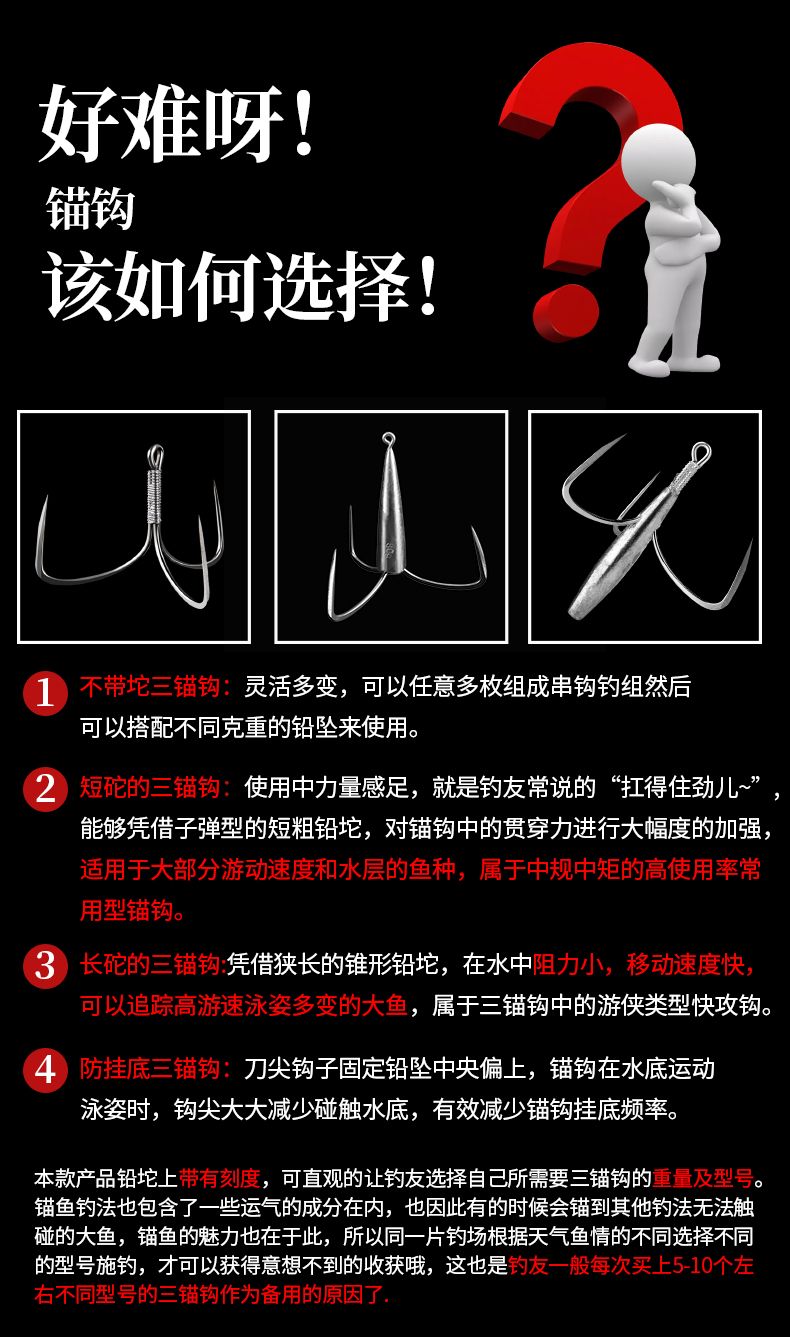 好难呀！
锚钩
该如何选择！

1 不带坨三锚钩：灵活多变，可以任意多枚组成串钩钓组然后可以搭配不同克重的铅坠来使用。

2 短砣的三锚钩：使用中力量感足，就是钓友常说的“扛得住劲儿~”，能够凭借子弹型的短粗铅坨，对锚钩中的贯穿力进行大幅度的加强，适用于大部分游动速度和水层的鱼种，属于中规中矩的高使用率常用型锚钩。

3 长砣的三锚钩:凭借狭长的锥形铅坨，在水中阻力小，移动速度快，可以追踪高游速泳姿多变的大鱼，属于三锚钩中的游侠类型快攻钩。

4 防挂底三锚钩：刀尖钩子固定铅坠中央偏上，锚钩在水底运动泳姿时，钩尖大大减少碰触水底，有效减少锚钩挂底频率。

本款产品铅坨上带有刻度，可直观的让钓友选择自己所需要三锚钩的重量及型号。锚鱼钓法也包含了一些运气的成分在内，也因此有的时候会锚到其他钓法无法触碰的大鱼，锚鱼的魅力也在于此，所以同一片钓场根据天气鱼情的不同选择不同的型号施钓，才可以获得意想不到的收获哦，这也是钓友一般每次买上5-10个左右不同型号的三锚钩作为备用的原因了.