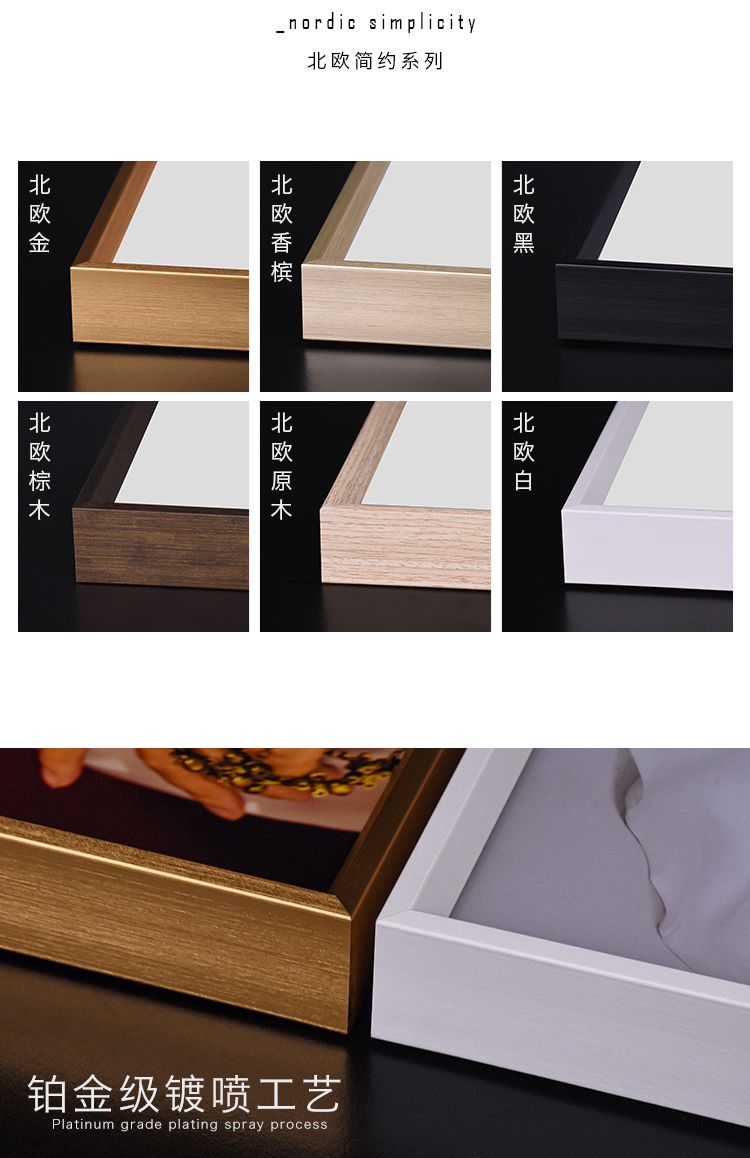 _nordic simplicity
北欧简约系列

北欧金

北欧香槟

北欧黑

北欧棕木

北欧原木

北欧白

铂金级镀喷工艺
Platinum grade plating spray process