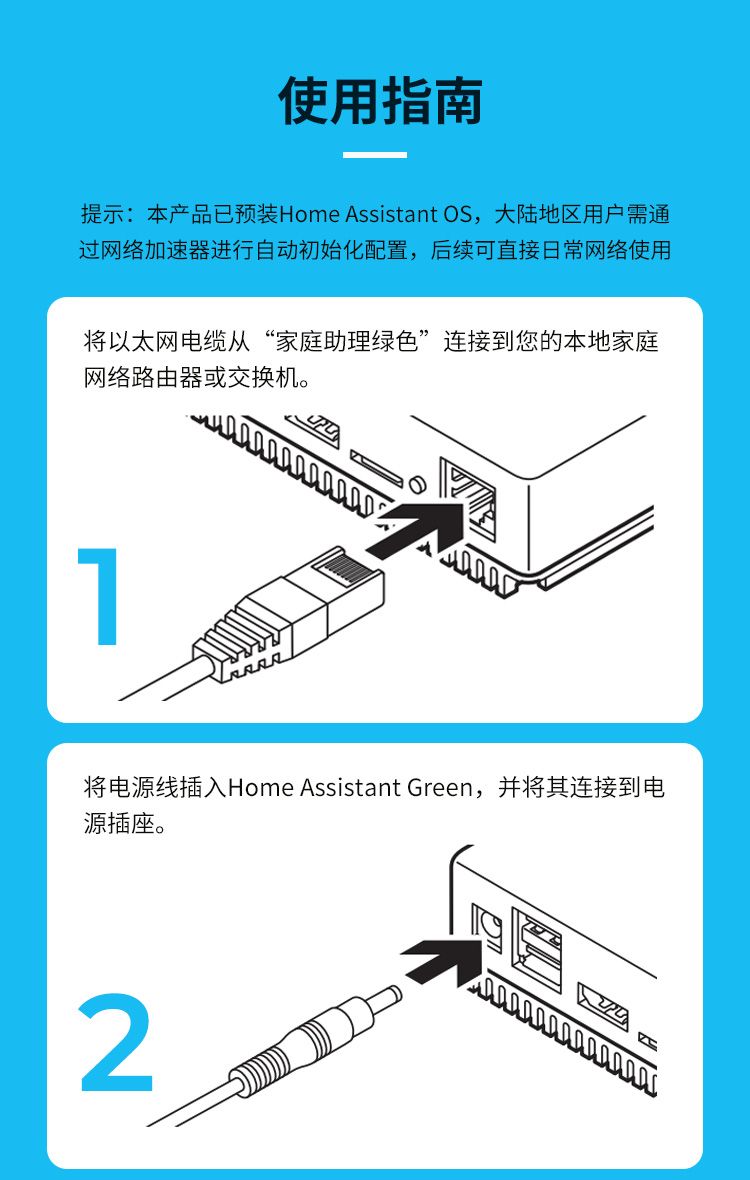 使用指南

提示：本产品已预装Home Assistant OS，大陆地区用户需通过网络加速器进行自动初始化配置，后续可直接日常网络使用

将以太网电缆从“家庭助理绿色”连接到您的本地家庭网络路由器或交换机。

1

将电源线插入Home Assistant Green，并将其连接到电源插座。

2