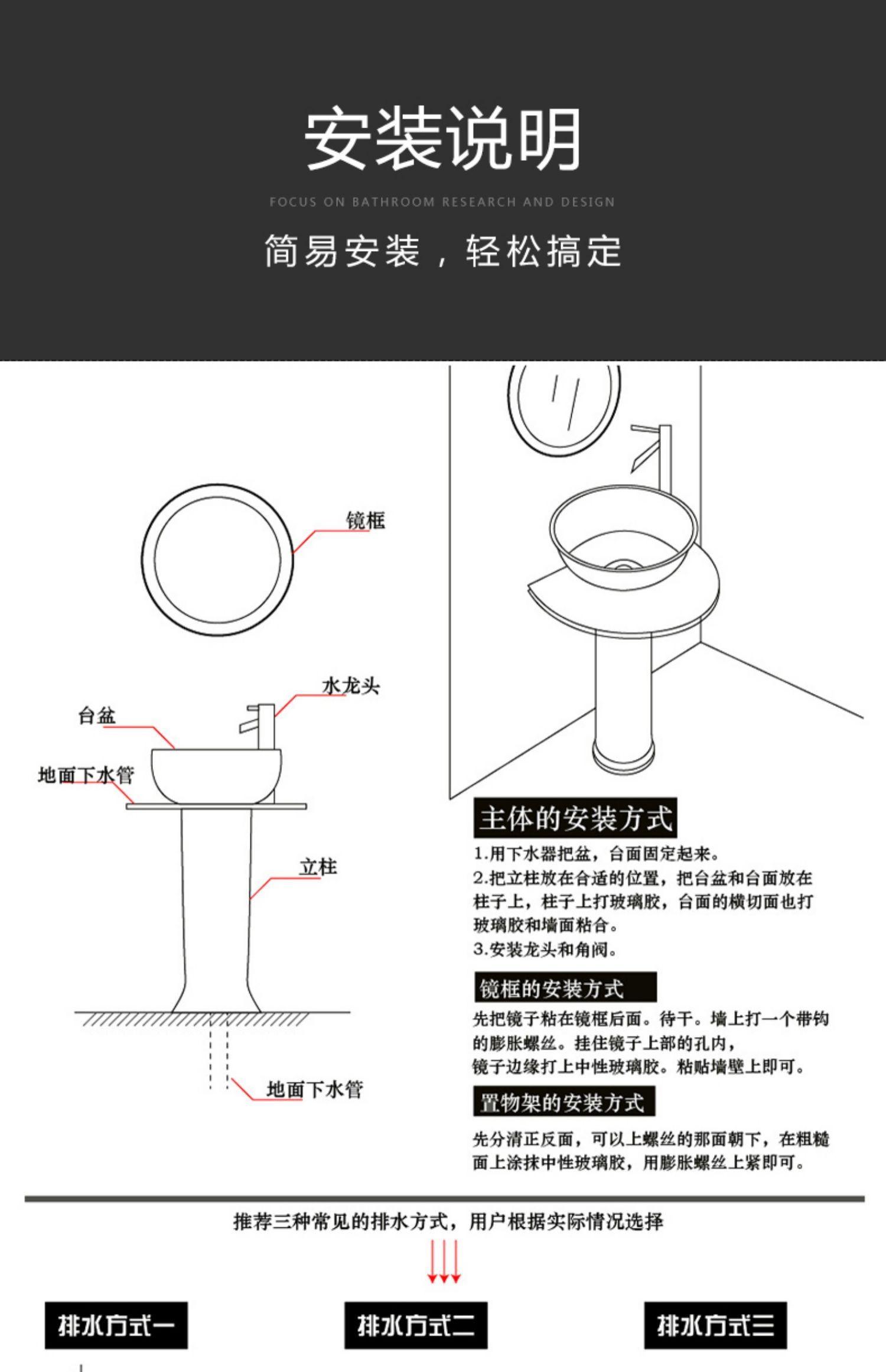 安装说明

FOCUS ON BATHROOM RESEARCH AND DESIGN

简易安装，轻松搞定

镜框

水龙头

台盆

地面下水管

立柱

地面下水管

主体的安装方式

1.用下水器把盆，台面固定起来。
2.把立柱放在合适的位置，把台盆和台面放在柱子上，柱子上打玻璃胶，台面的横切面也打玻璃胶和墙面粘合。
3.安装龙头和角阀。

镜框的安装方式

先把镜子粘在镜框后面。待干。墙上打一个带钩的膨胀螺丝。挂住镜子上部的孔内，镜子边缘打上中性玻璃胶。粘贴墙壁上即可。

置物架的安装方式

先分清正反面，可以上螺丝的那面朝下，在粗糙面上涂抹中性玻璃胶，用膨胀螺丝上紧即可。

推荐三种常见的排水方式，用户根据实际情况选择

排水方式一

排水方式二

排水方式三