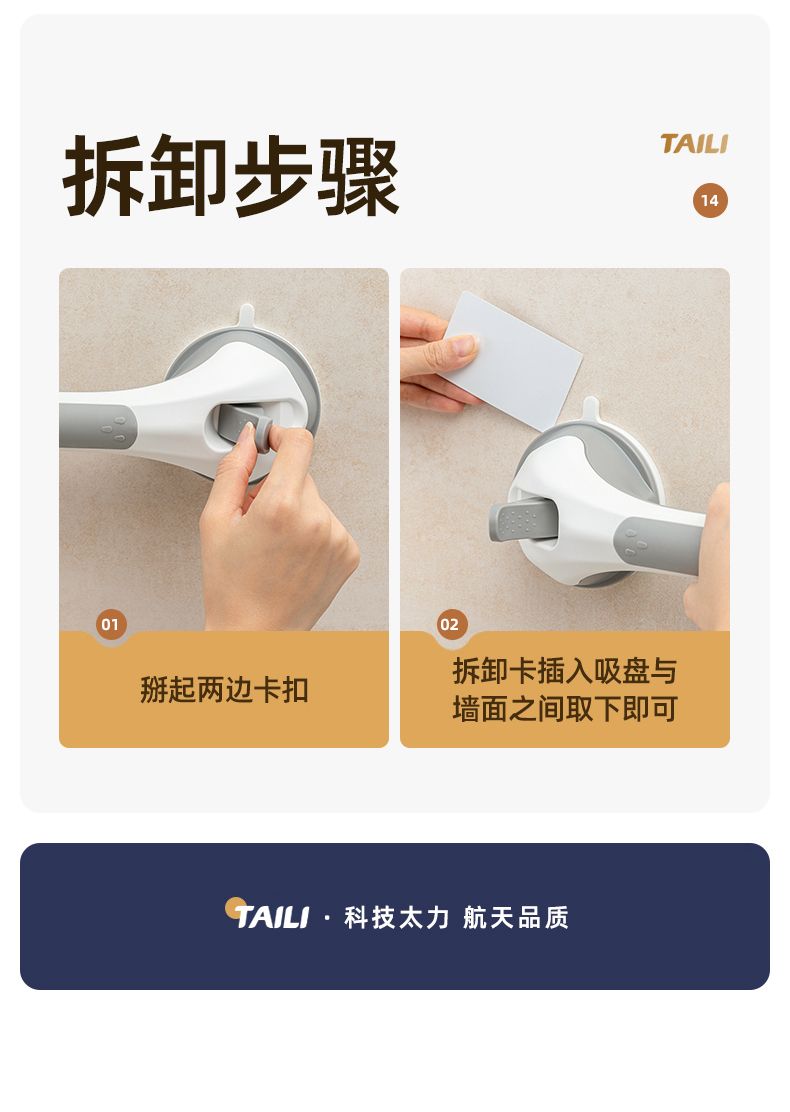 拆卸步骤

TAILI

14

01

掰起两边卡扣

02

拆卸卡插入吸盘与墙面之间取下即可

TAILI · 科技太力 航天品质