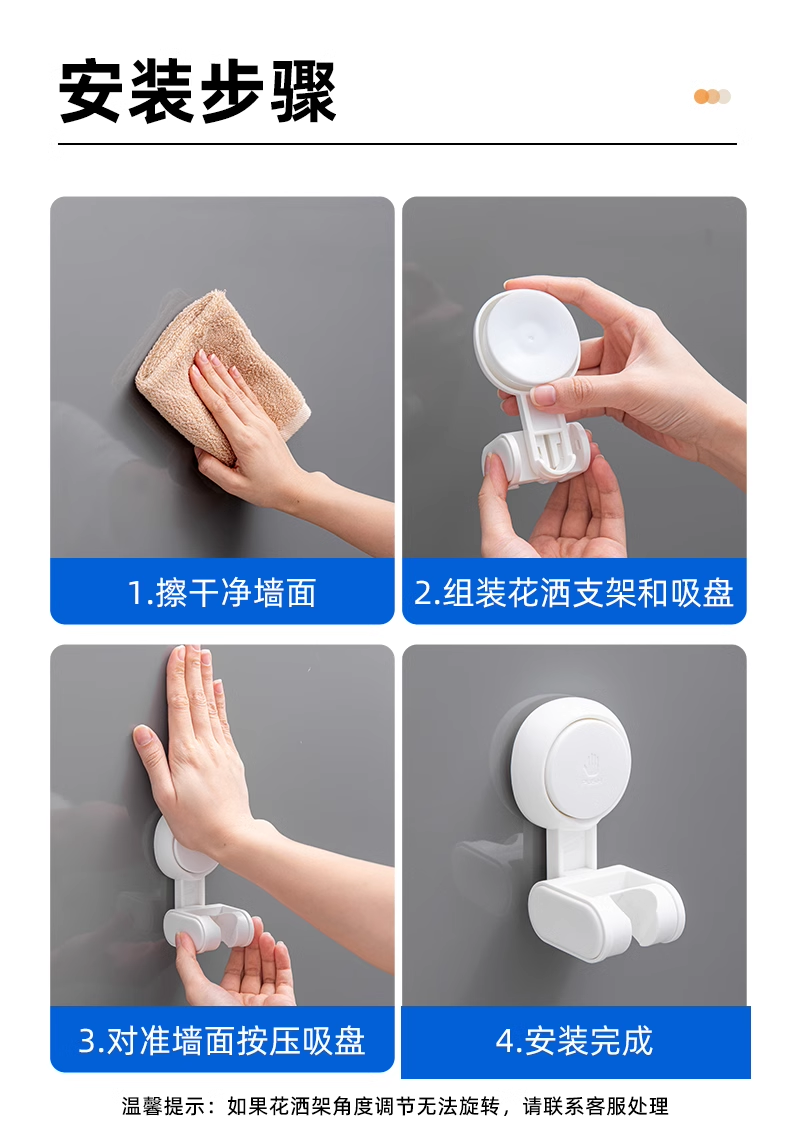 安装步骤

1.擦干净墙面

2.组装花洒支架和吸盘

3.对准墙面按压吸盘

4.安装完成

温馨提示：如果花洒架角度调节无法旋转，请联系客服处理