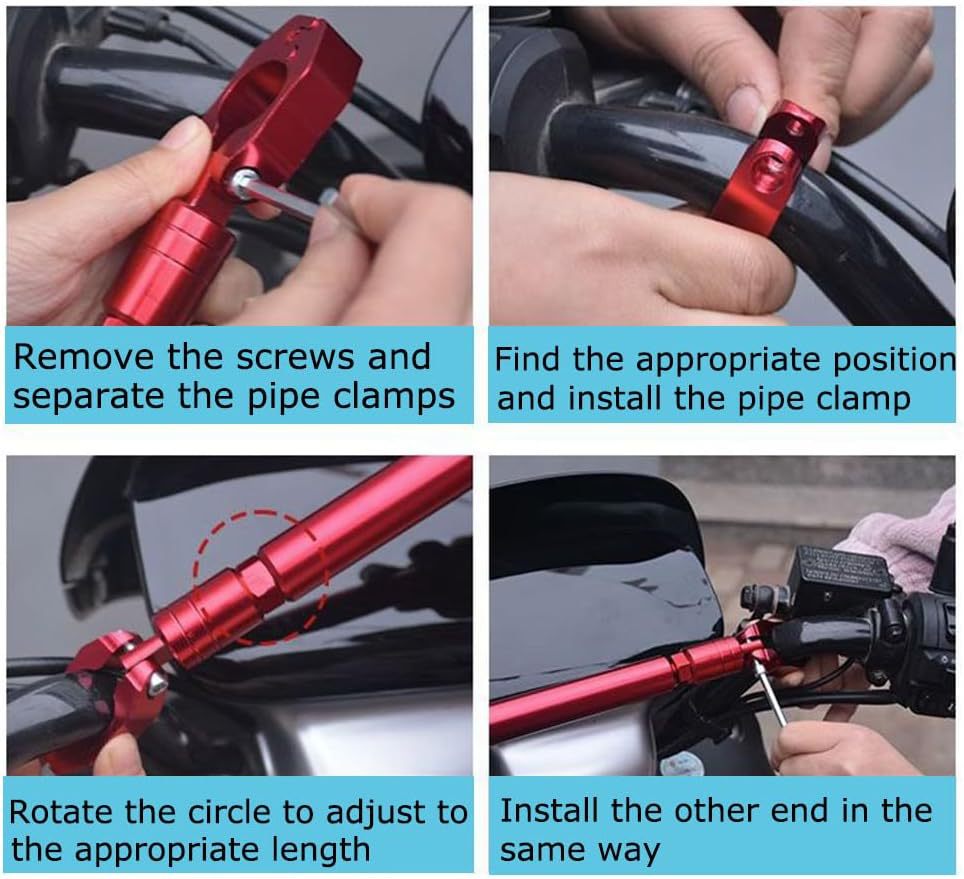 Remove the screws and separate the pipe clamps

Find the appropriate position and install the pipe clamp

Rotate the circle to adjust to the appropriate length

Install the other end in the same way