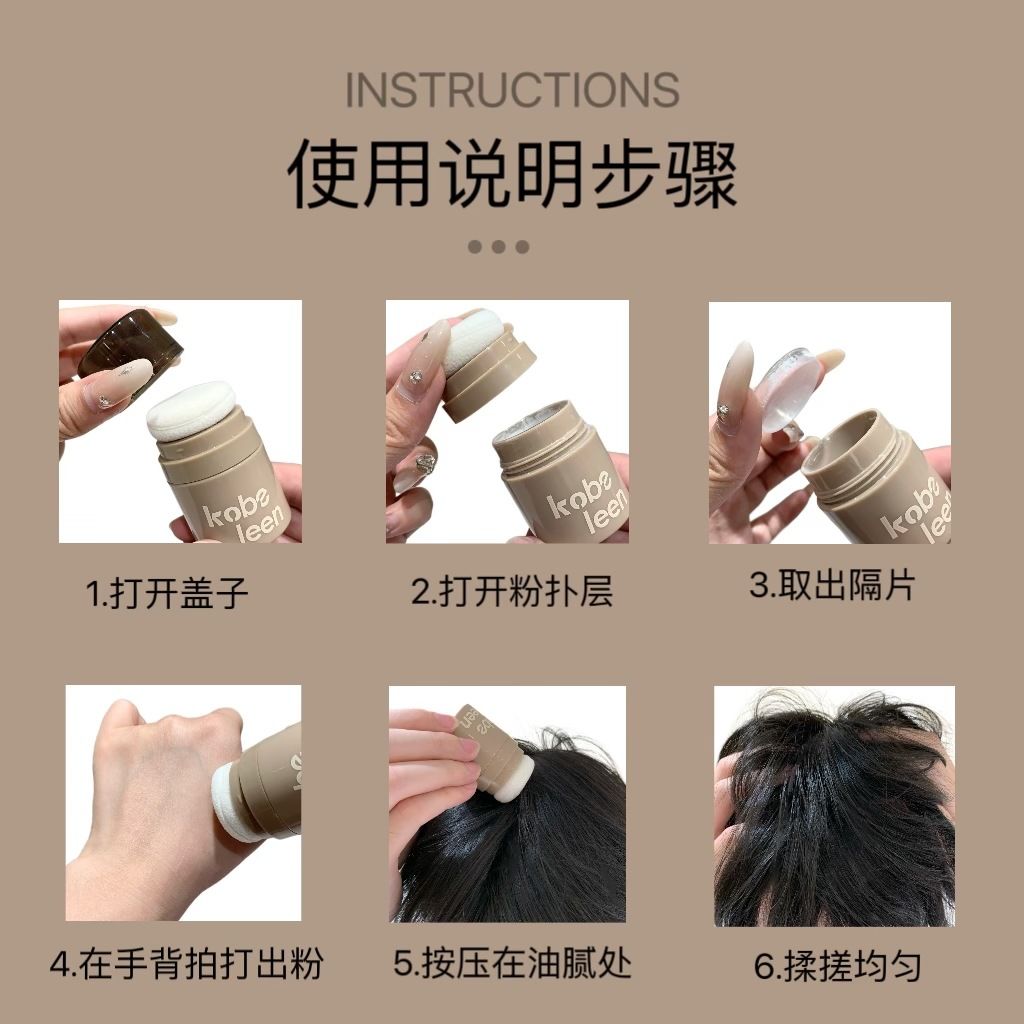 INSTRUCTIONS
使用说明步骤

kobe leen

1.打开盖子

kobe leen

2.打开粉扑层

kobe leen

3.取出隔片

4.在手背拍打出粉

5.按压在油腻处

6.揉搓均匀