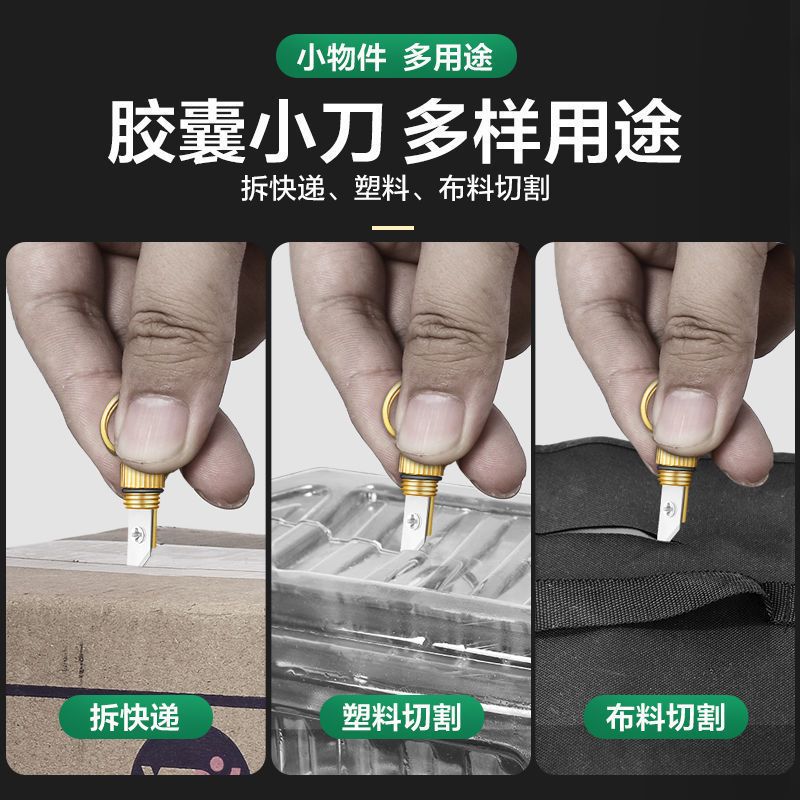 小物件 多用途

胶囊小刀 多样用途

拆快递、塑料、布料切割

拆快递

塑料切割

布料切割