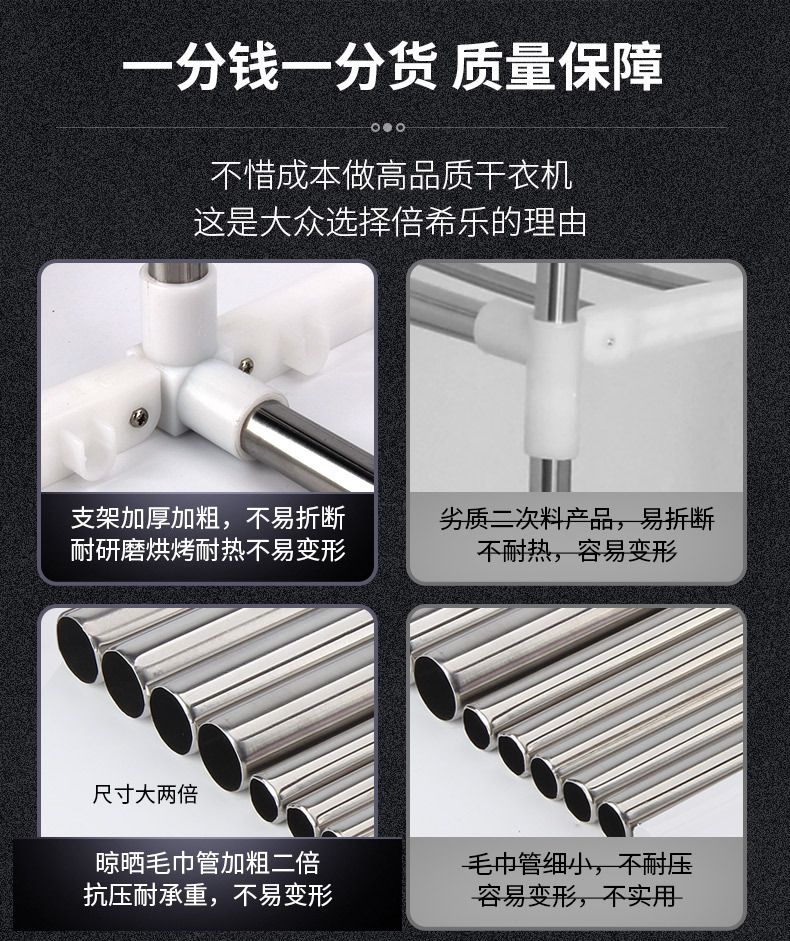 一分钱一分货 质量保障

不惜成本做高品质干衣机
这是大众选择倍希乐的理由

支架加厚加粗，不易折断
耐研磨烘烤耐热不易变形

劣质二次料产品，易折断
不耐热，容易变形

尺寸大两倍

晾晒毛巾管加粗二倍
抗压耐承重，不易变形

毛巾管细小，不耐压
容易变形，不实用