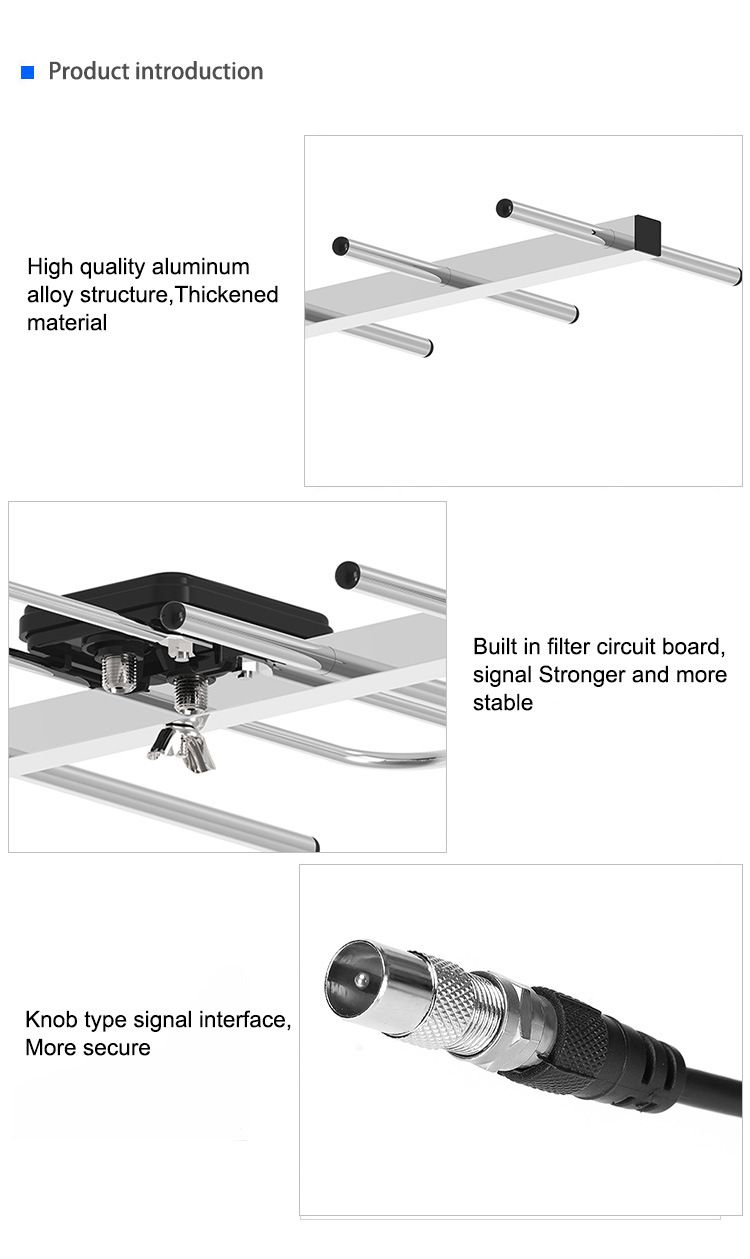 Product introduction

High quality aluminum alloy structure,Thickened material

Built in filter circuit board, signal Stronger and more stable

Knob type signal interface, More secure