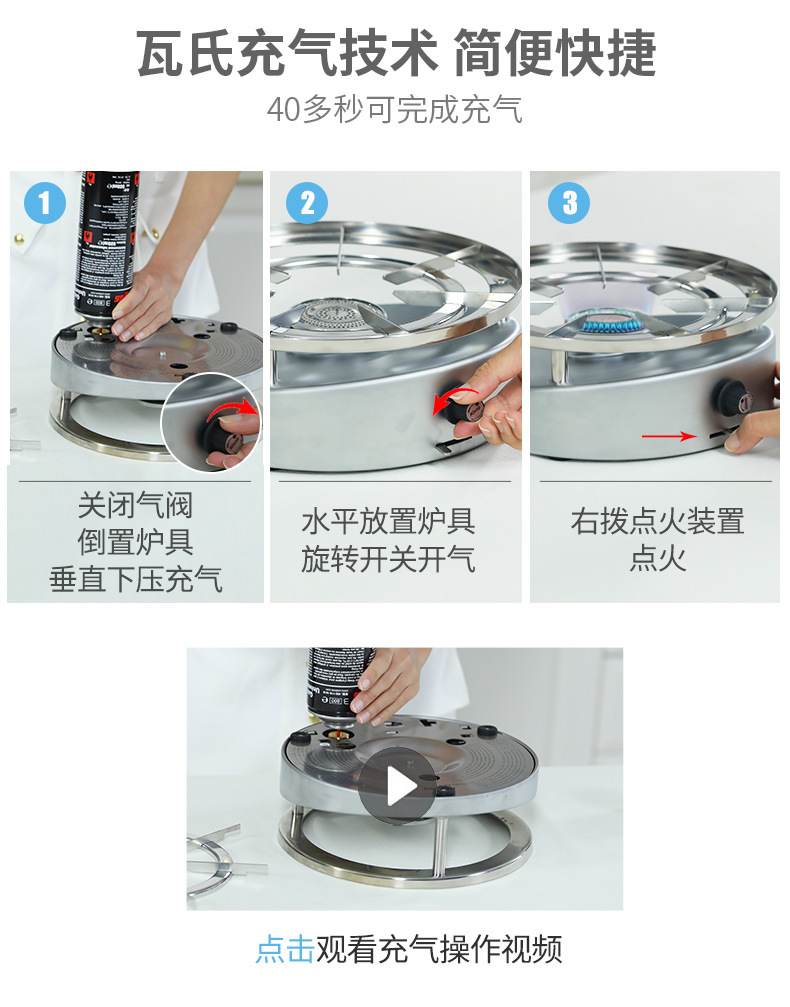 瓦氏充气技术 简便快捷

40多秒可完成充气

1

关闭气阀
倒置炉具
垂直下压充气

2

水平放置炉具
旋转开关开气

3

右拨点火装置
点火

点击观看充气操作视频