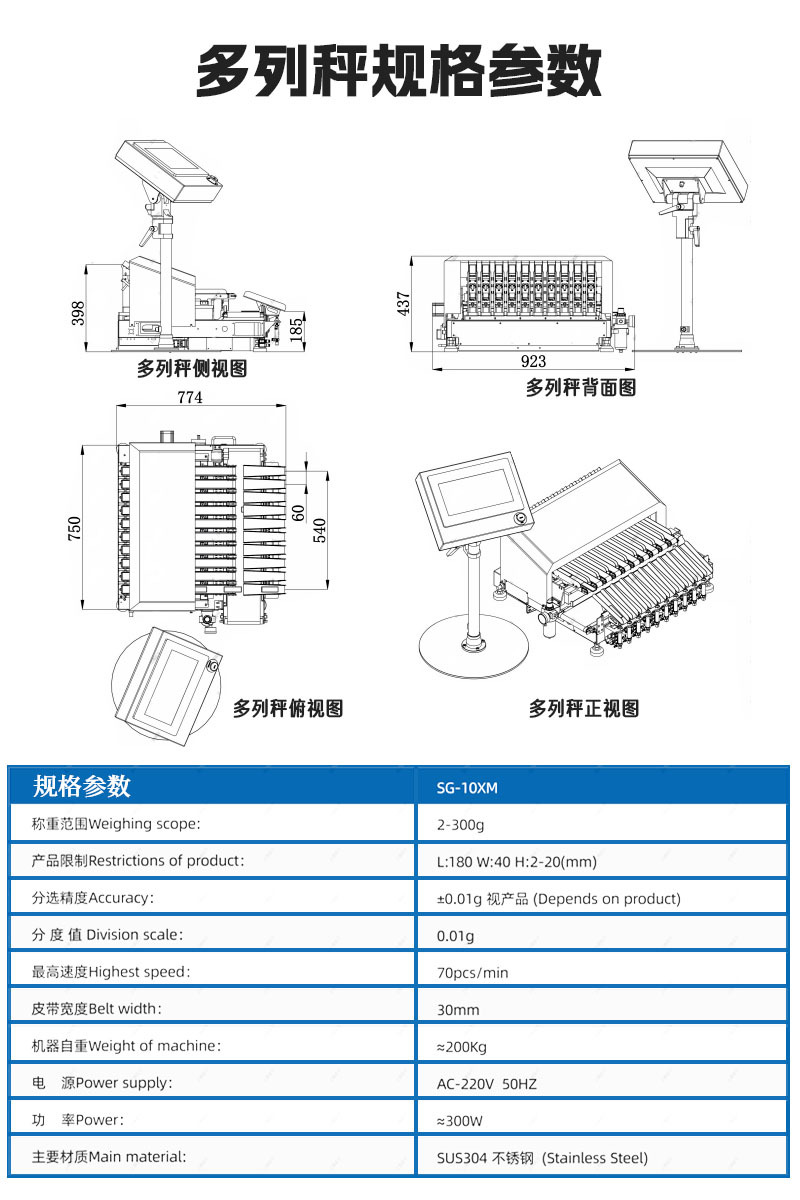 多列秤规格参数

398

185

多列秤侧视图

437

923

多列秤背面图

774

750

60

540

多列秤俯视图

多列秤正视图

| 规格参数 | SG-10XM |
|---|---|
| 称重范围Weighing scope: | 2-300g |
| 产品限制Restrictions of product: | L:180 W:40 H:2-20(mm) |
| 分选精度Accuracy: | ±0.01g 视产品 (Depends on product) |
| 分 度 值 Division scale: | 0.01g |
| 最高速度Highest speed: | 70pcs/min |
| 皮带宽度Belt width: | 30mm |
| 机器自重Weight of machine: | ≈200Kg |
| 电 源Power supply: | AC-220V 50HZ |
| 功 率Power: | ≈300W |
| 主要材质Main material: | SUS304 不锈钢 (Stainless Steel) |