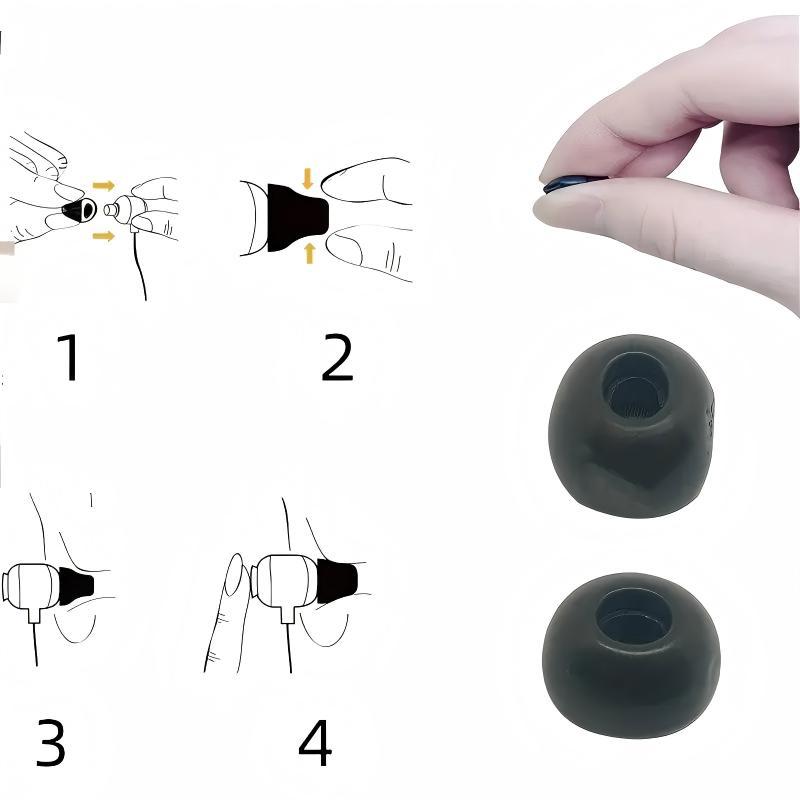 1

2

3

4