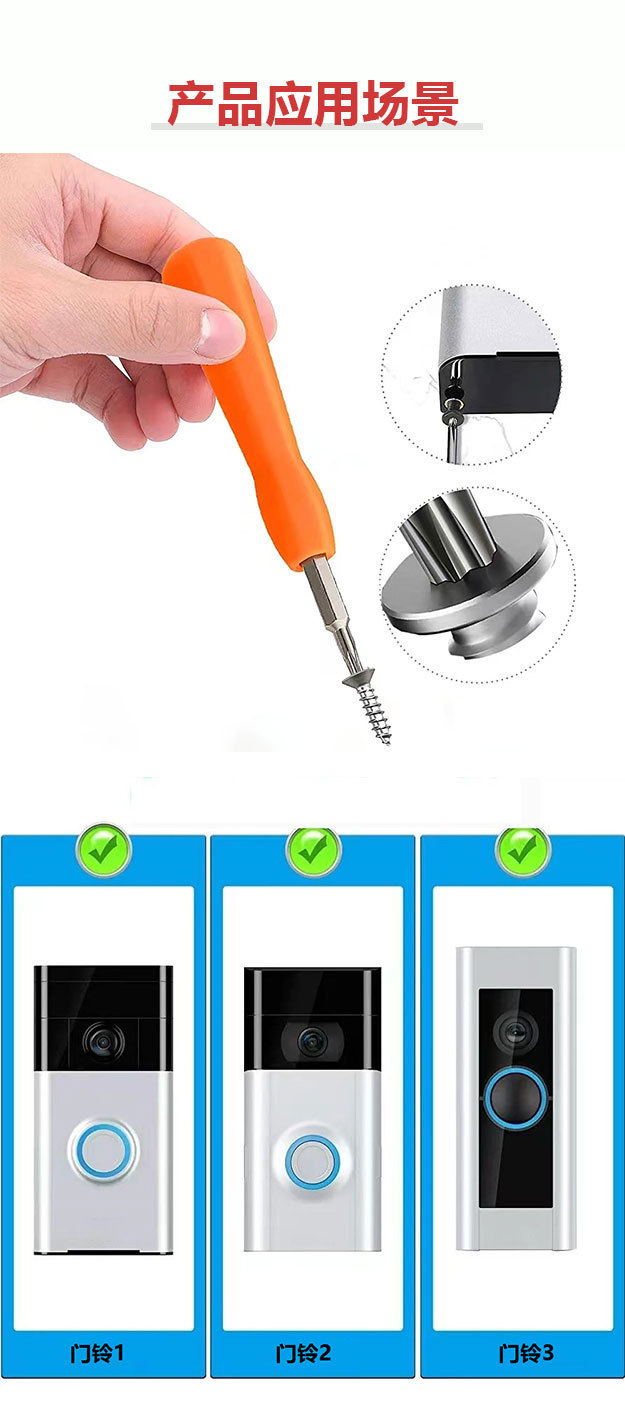 产品应用场景

门铃1

门铃2

门铃3