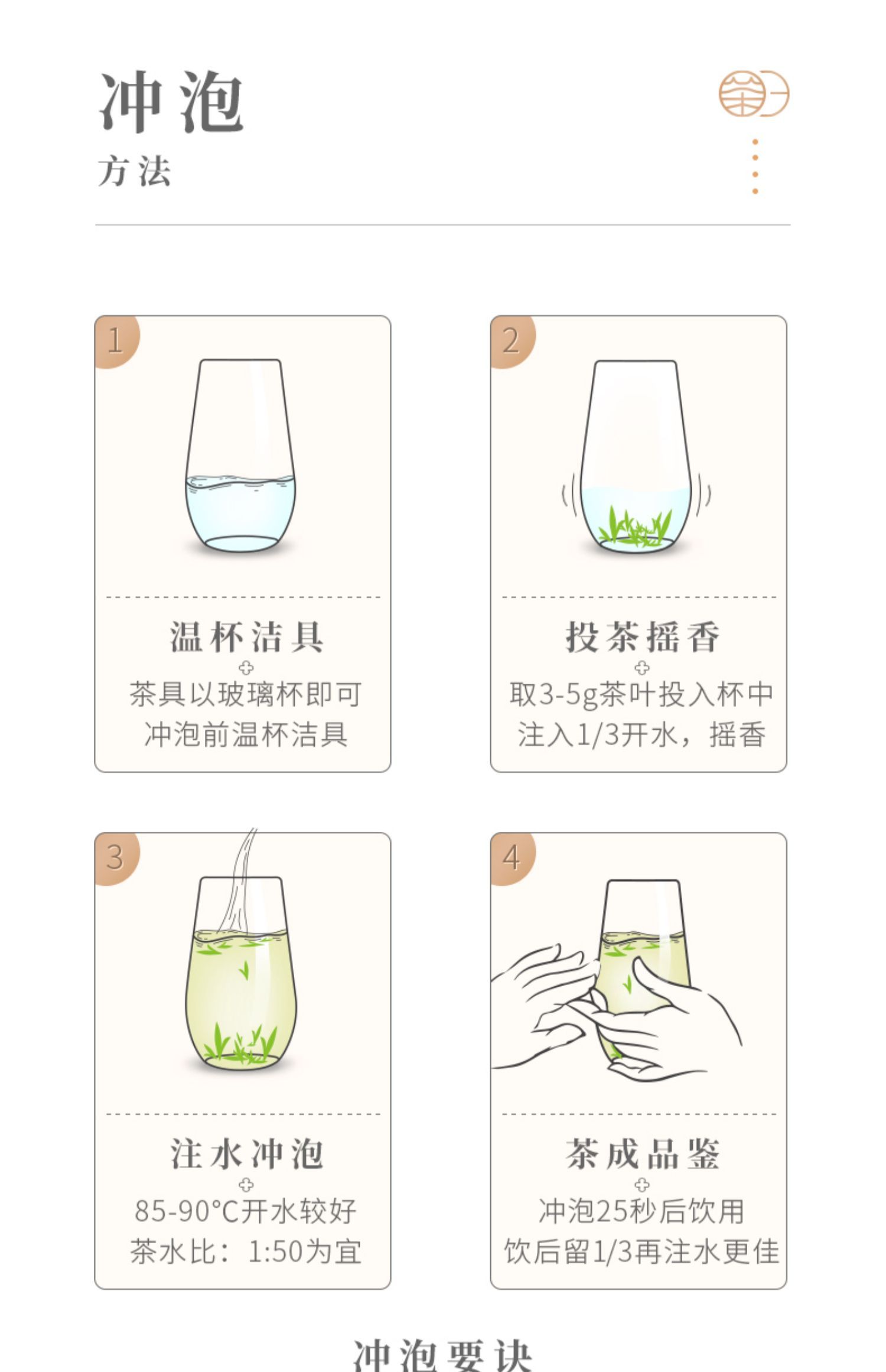 冲泡
方法

1

温杯洁具

茶具以玻璃杯即可
冲泡前温杯洁具

2

投茶摇香

取3-5g茶叶投入杯中
注入1/3开水，摇香

3

注水冲泡

85-90°C开水较好
茶水比：1:50为宜

4

茶成品鉴

冲泡25秒后饮用
饮后留1/3再注水更佳

冲泡要诀