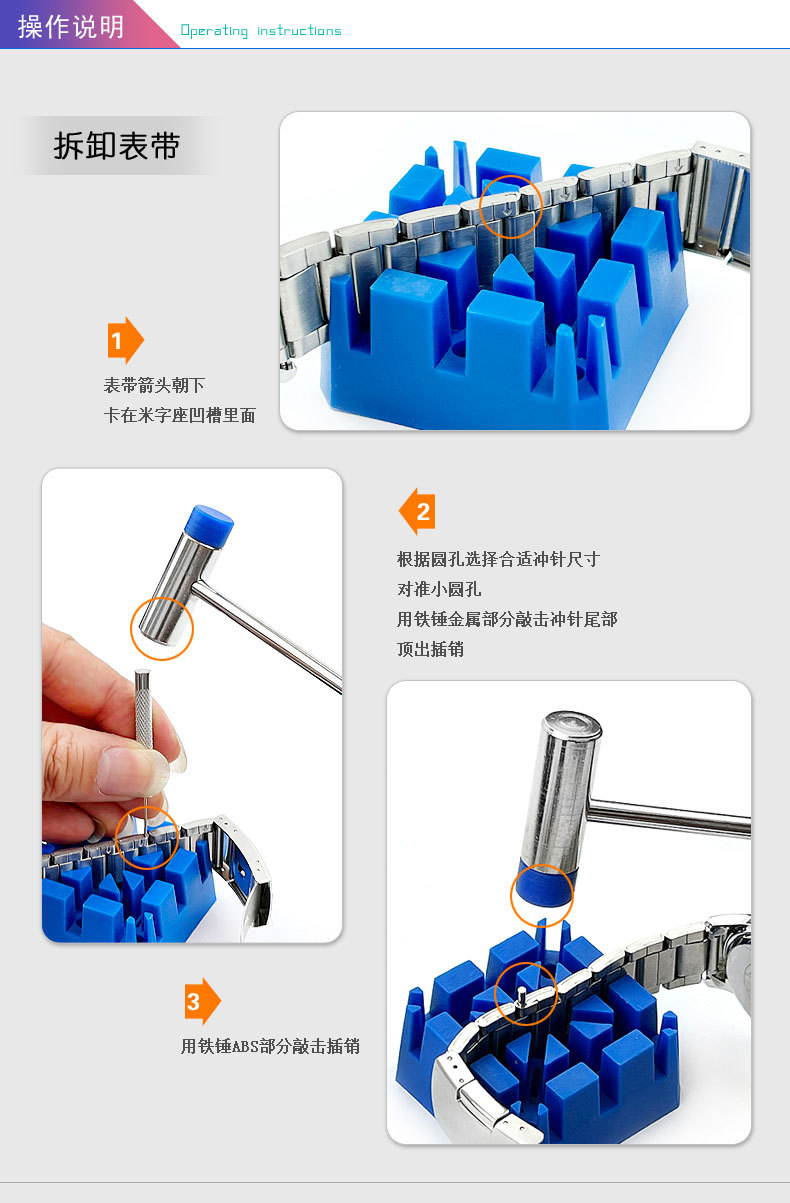 操作说明 Operating instructions

拆卸表带

1

表带箭头朝下
卡在米字座凹槽里面

2

根据圆孔选择合适冲针尺寸
对准小圆孔
用铁锤金属部分敲击冲针尾部
顶出插销

3

用铁锤ABS部分敲击插销