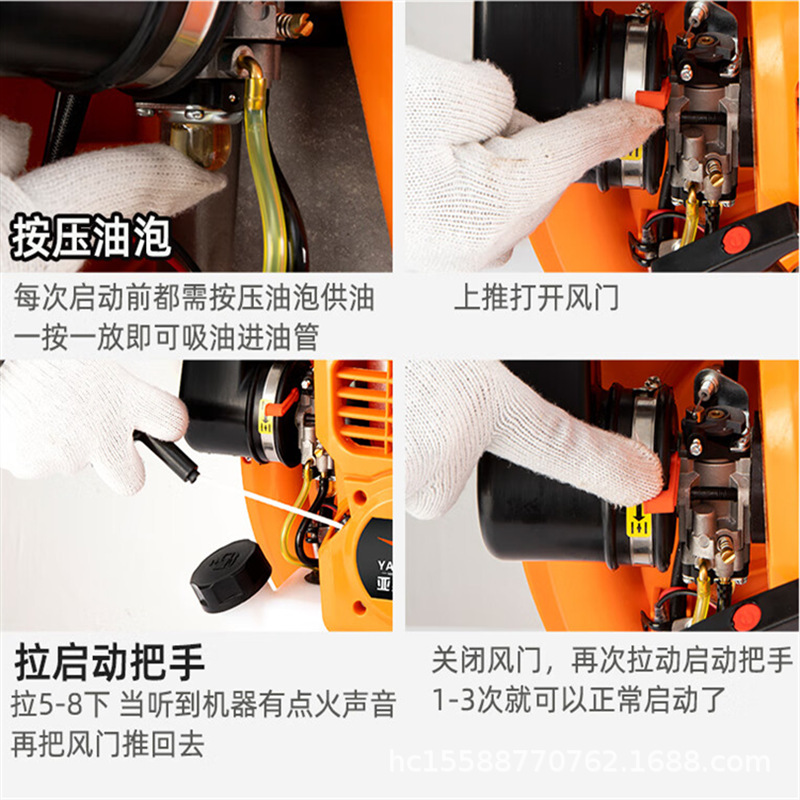 按压油泡

每次启动前都需按压油泡供油
一按一放即可吸油进油管

上推打开风门

YA
亚

拉启动把手

拉5-8下 当听到机器有点火声音
再把风门推回去

关闭风门，再次拉动启动把手
1-3次就可以正常启动了

hc15588770762.1688.com