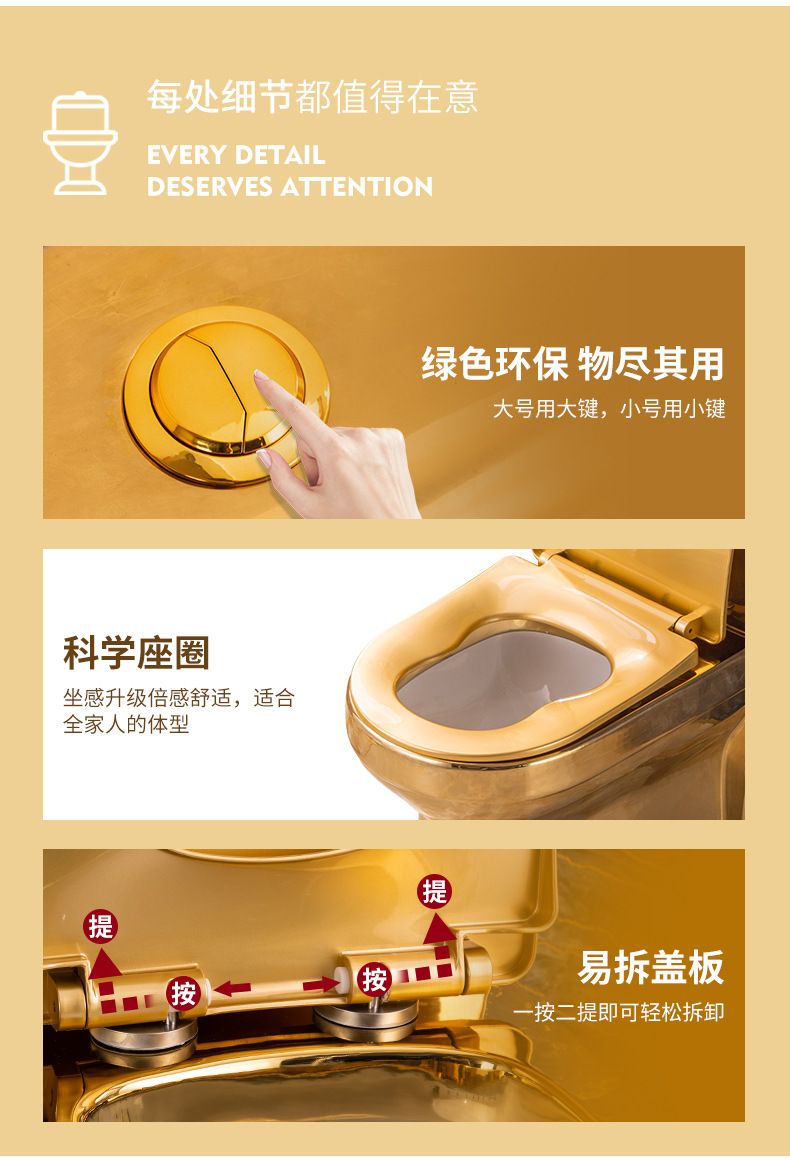 每处细节都值得在意
EVERY DETAIL
DESERVES ATTENTION

绿色环保 物尽其用
大号用大键，小号用小键

科学座圈
坐感升级倍感舒适，适合全家人的体型

提
按
按
提

易拆盖板
一按二提即可轻松拆卸