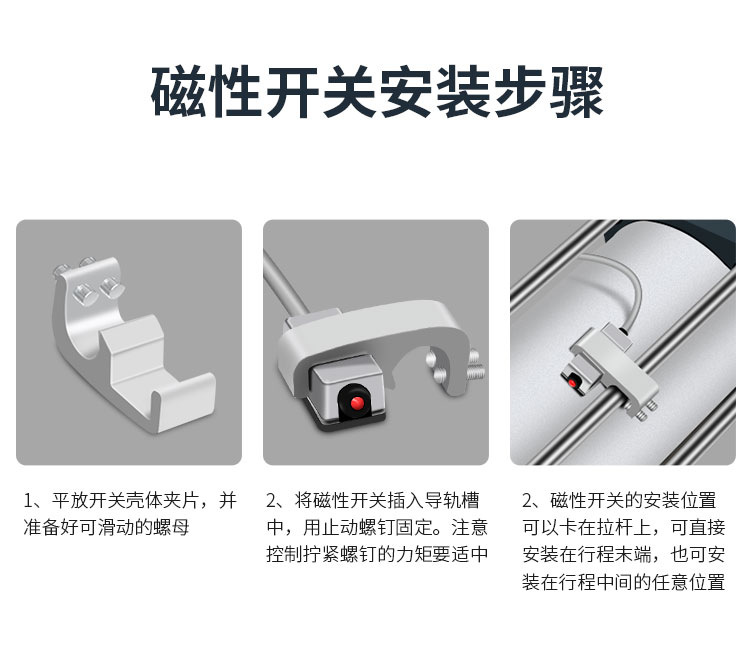 磁性开关安装步骤

1、平放开关壳体夹片，并准备好可滑动的螺母

2、将磁性开关插入导轨槽中，用止动螺钉固定。注意控制拧紧螺钉的力矩要适中

2、磁性开关的安装位置可以卡在拉杆上，可直接安装在行程末端，也可安装在行程中间的任意位置