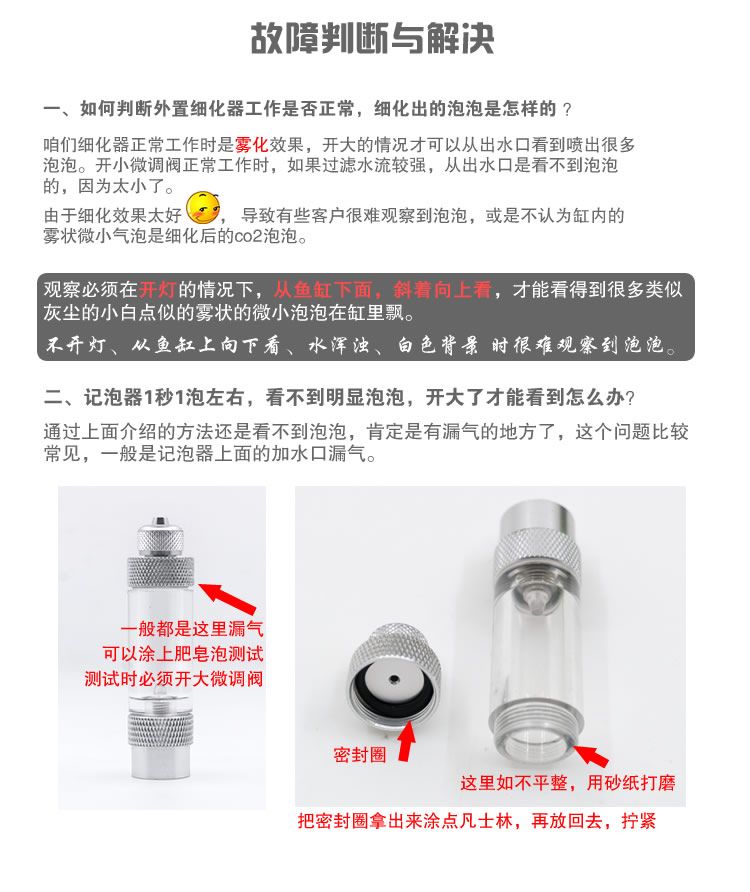 故障判断与解决

一、如何判断外置细化器工作是否正常，细化出的泡泡是怎样的？

咱们细化器正常工作时是雾化效果，开大的情况才可以从出水口看到喷出很多泡泡。开小微调阀正常工作时，如果过滤水流较强，从出水口是看不到泡泡的，因为太小了。

由于细化效果太好，导致有些客户很难观察到泡泡，或是不认为缸内的雾状微小气泡是细化后的co2泡泡。

观察必须在开灯的情况下，从鱼缸下面，斜着向上看，才能看得到很多类似灰尘的小白点似的雾状的微小泡泡在缸里飘。

不开灯、从鱼缸上向下看、水浑浊、白色背景 时很难观察到泡泡。

二、记泡器1秒1泡左右，看不到明显泡泡，开大了才能看到怎么办？

通过上面介绍的方法还是看不到泡泡，肯定是有漏气的地方了，这个问题比较常见，一般是记泡器上面的加水口漏气。

一般都是这里漏气
可以涂上肥皂泡测试
测试时必须开大微调阀

密封圈

这里如不平整，用砂纸打磨

把密封圈拿出来涂点凡士林，再放回去，拧紧