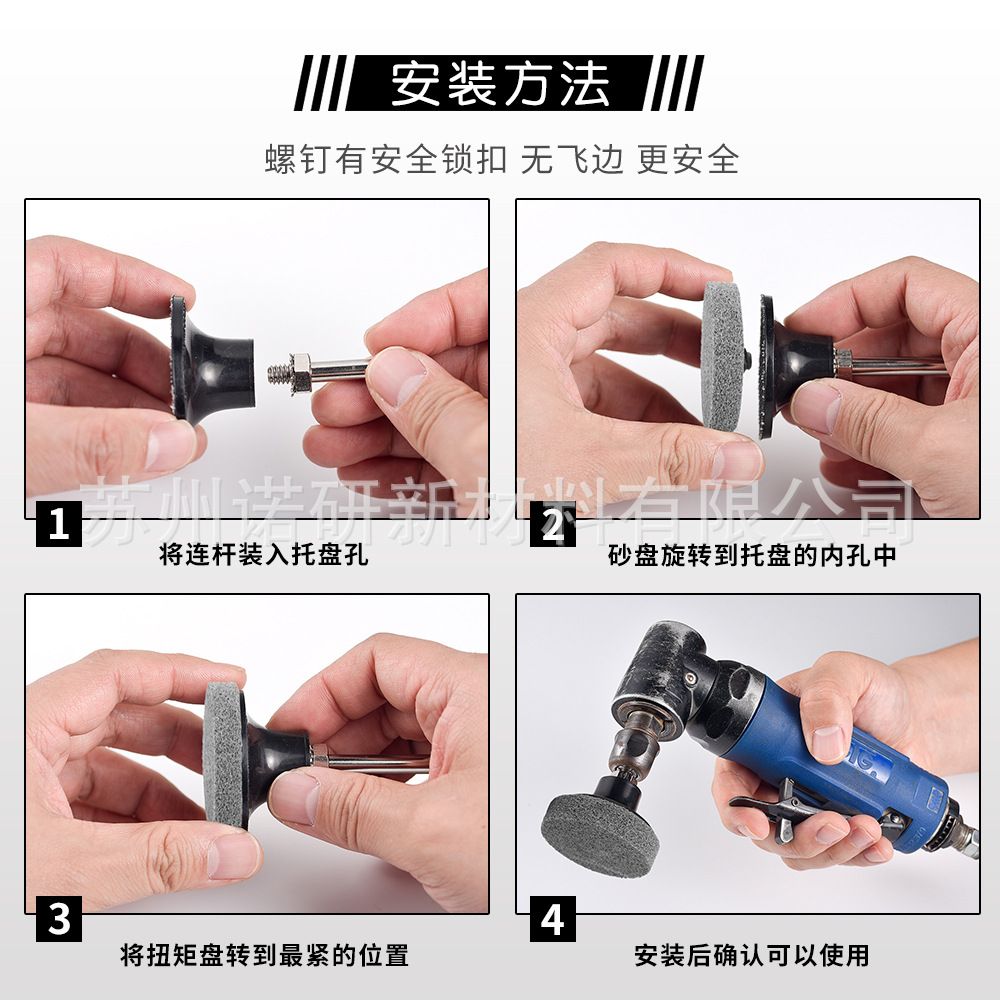 安装方法

螺钉有安全锁扣 无飞边 更安全

苏州诺研新材料有限公司

1
将连杆装入托盘孔

2
砂盘旋转到托盘的内孔中

3
将扭矩盘转到最紧的位置

4
安装后确认可以使用