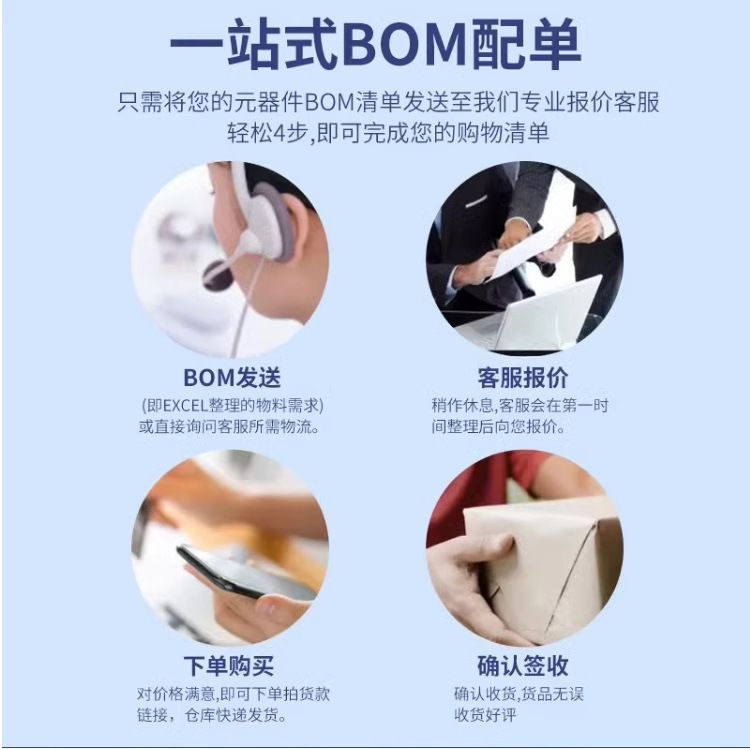 一站式BOM配单

只需将您的元器件BOM清单发送至我们专业报价客服
轻松4步,即可完成您的购物清单

BOM发送

(即EXCEL整理的物料需求)
或直接询问客服所需物流。

客服报价

稍作休息,客服会在第一时间整理后向您报价。

下单购买

对价格满意,即可下单拍货款链接，仓库快递发货。

确认签收

确认收货,货品无误
收货好评