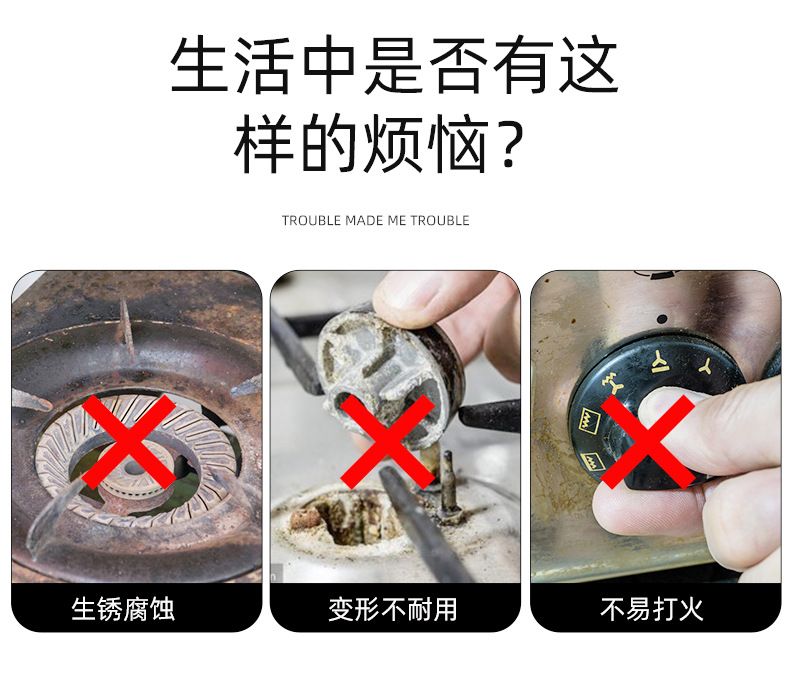 生活中是否有这样的烦恼?

TROUBLE MADE ME TROUBLE

生锈腐蚀

变形不耐用

不易打火