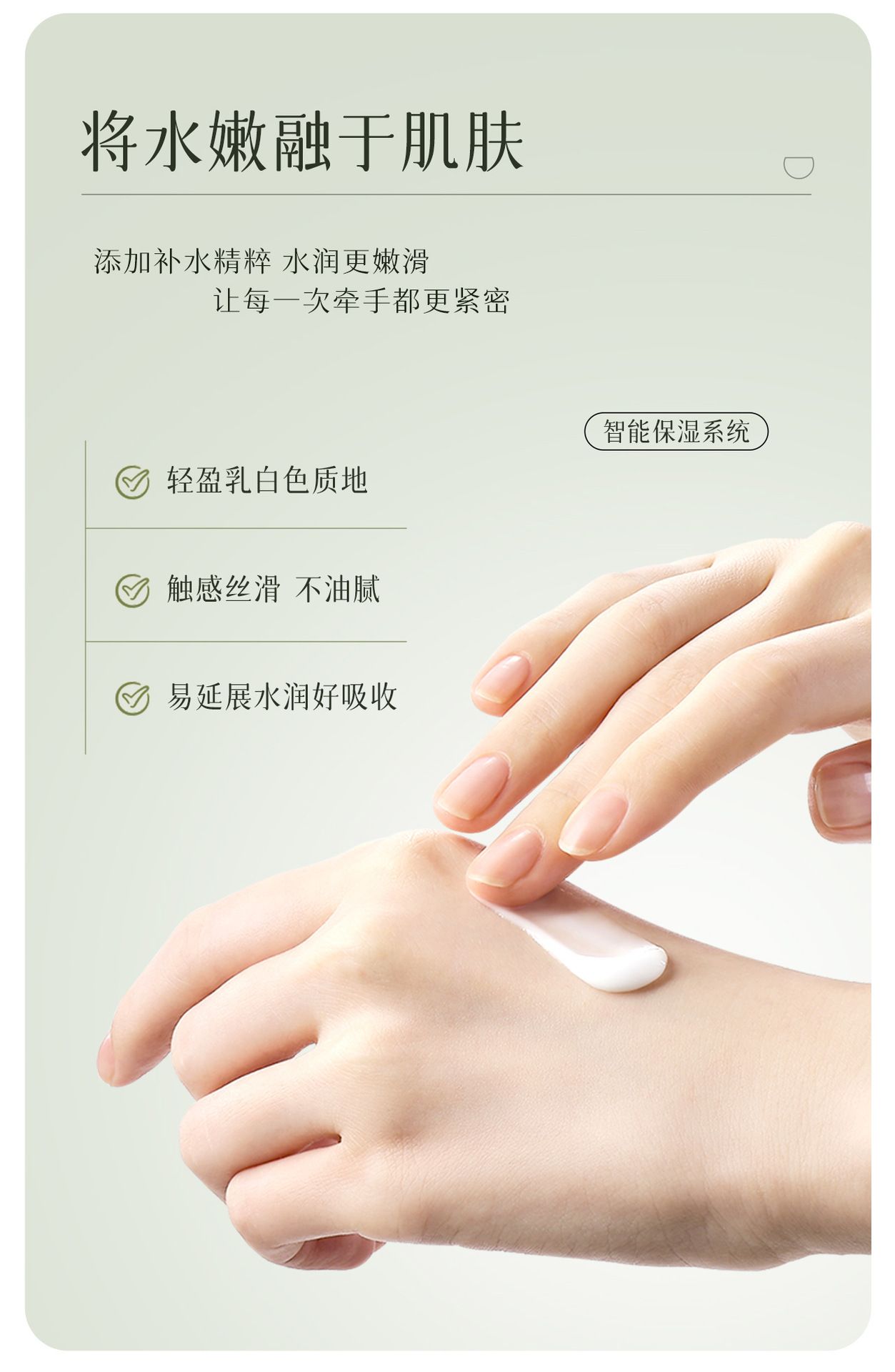 将水嫩融于肌肤

添加补水精粹 水润更嫩滑
让每一次牵手都更紧密

智能保湿系统

轻盈乳白色质地

触感丝滑 不油腻

易延展水润好吸收