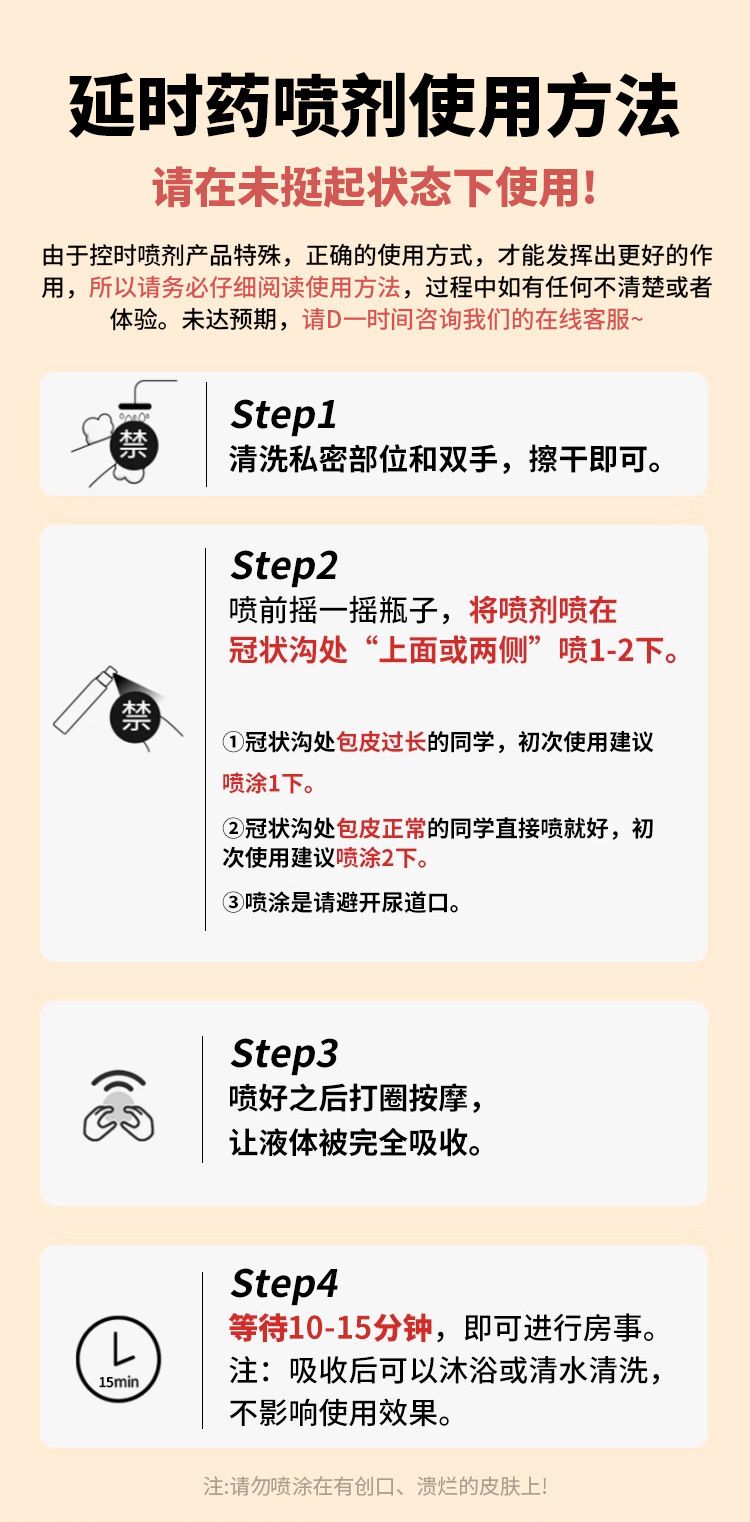 延时药喷剂使用方法

请在未挺起状态下使用!

由于控时喷剂产品特殊，正确的使用方式，才能发挥出更好的作用，所以请务必仔细阅读使用方法，过程中如有任何不清楚或者体验。未达预期，请D一时间咨询我们的在线客服~

禁

Step1
清洗私密部位和双手，擦干即可。

禁

Step2
喷前摇一摇瓶子，将喷剂喷在冠状沟处“上面或两侧”喷1-2下。

①冠状沟处包皮过长的同学，初次使用建议喷涂1下。

②冠状沟处包皮正常的同学直接喷就好，初次使用建议喷涂2下。

③喷涂是请避开尿道口。

Step3
喷好之后打圈按摩，让液体被完全吸收。

15min

Step4
等待10-15分钟，即可进行房事。
注：吸收后可以沐浴或清水清洗，不影响使用效果。

注:请勿喷涂在有创口、溃烂的皮肤上!