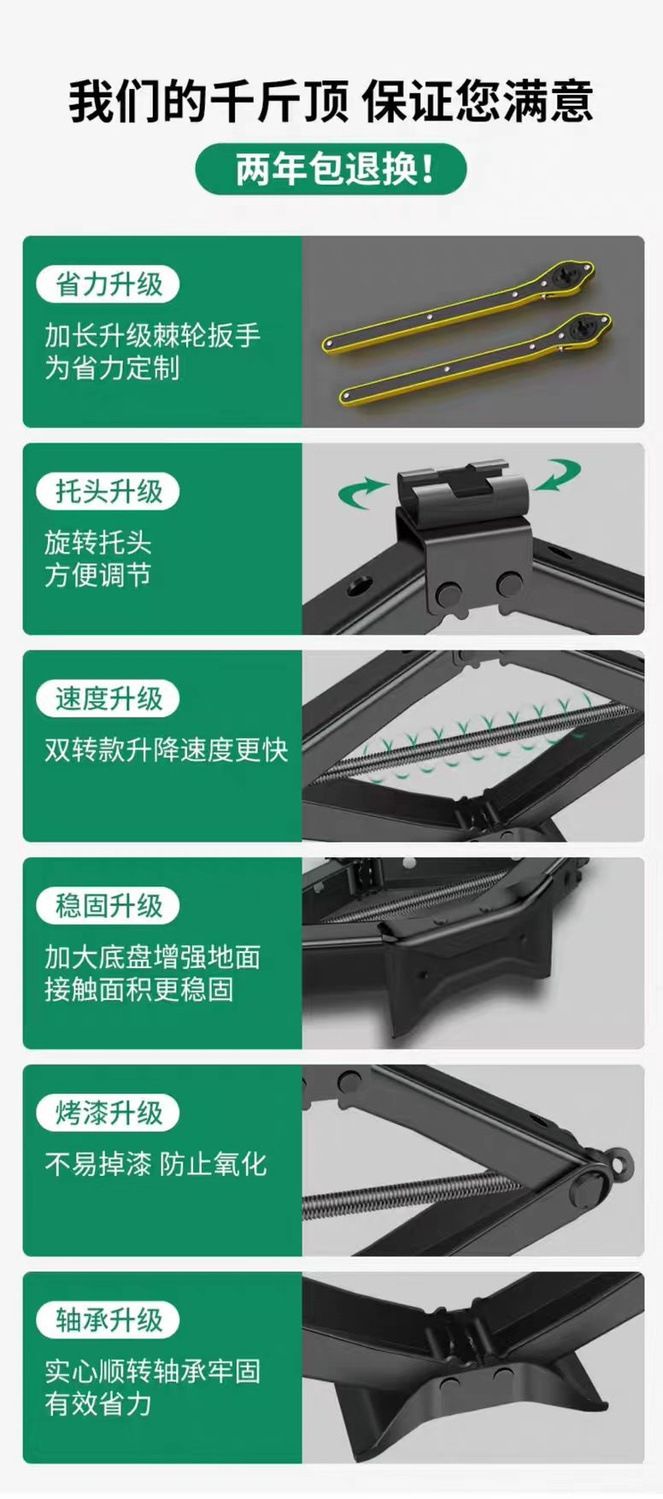 我们的千斤顶 保证您满意

两年包退换!

省力升级

加长升级棘轮扳手
为省力定制

托头升级

旋转托头
方便调节

速度升级

双转款升降速度更快

稳固升级

加大底盘增强地面
接触面积更稳固

烤漆升级

不易掉漆 防止氧化

轴承升级

实心顺转轴承牢固
有效省力