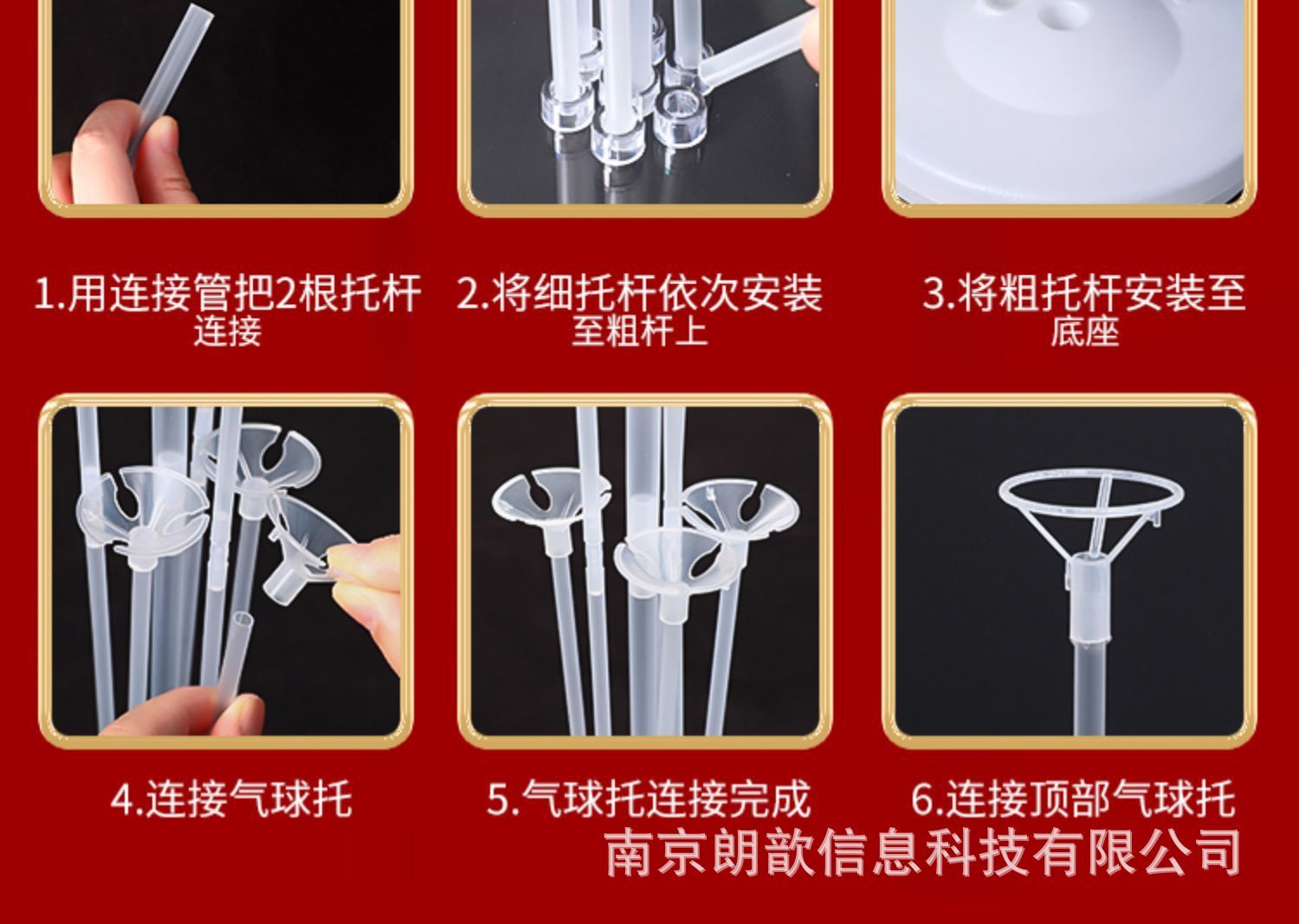 1.用连接管把2根托杆连接

2.将细托杆依次安装至粗杆上

3.将粗托杆安装至底座

4.连接气球托

5.气球托连接完成

6.连接顶部气球托

南京朗歆信息科技有限公司